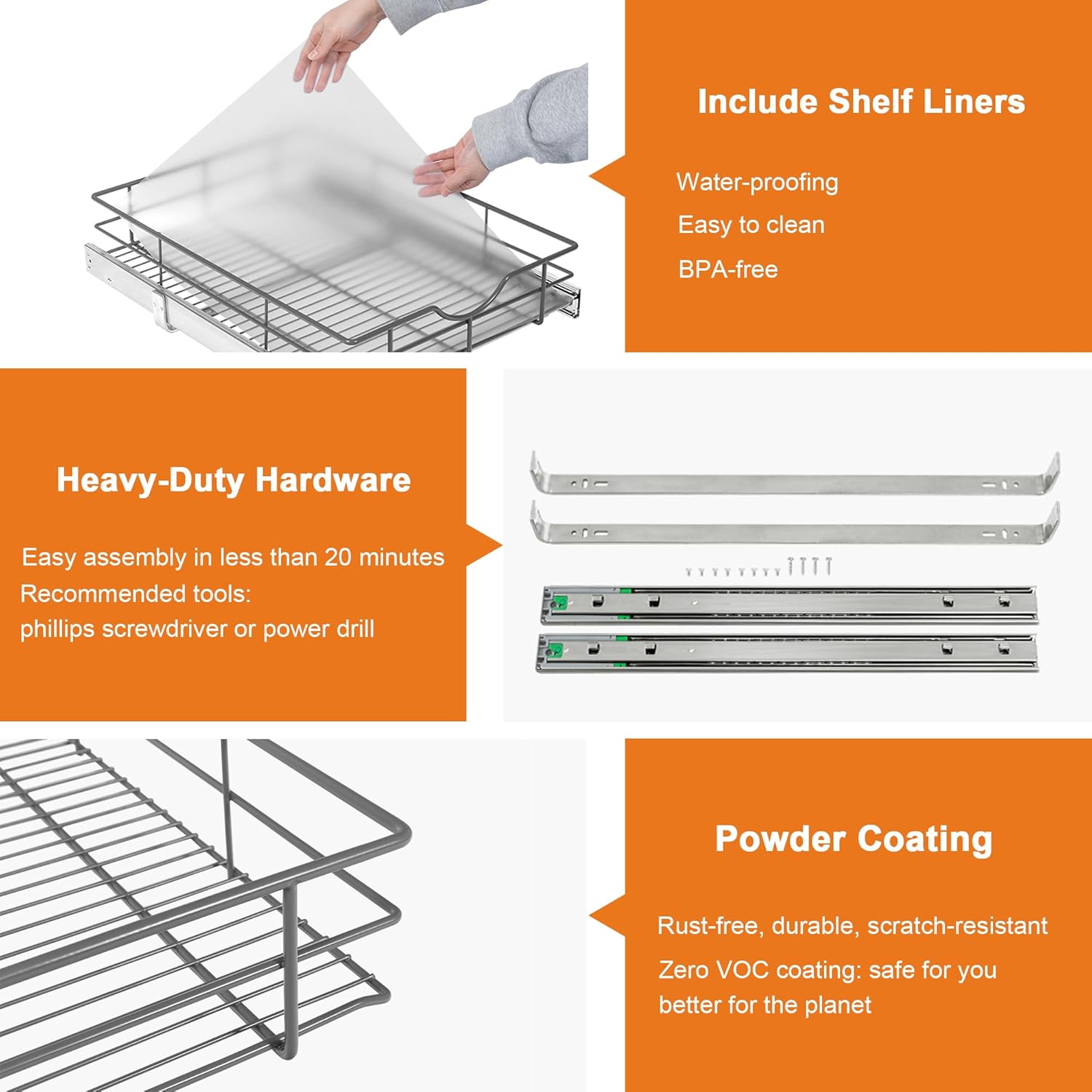 Include Shelf Liners

Water-proofing

Easy to clean

BPA-free

Heavy-Duty Hardware

Easy assembly in less than 20 minutes

Recommended tools:
phillips screwdriver or power drill

Powder Coating

Rust-free, durable, scratch-resistant

Zero VOC coating: safe for you
better for the planet