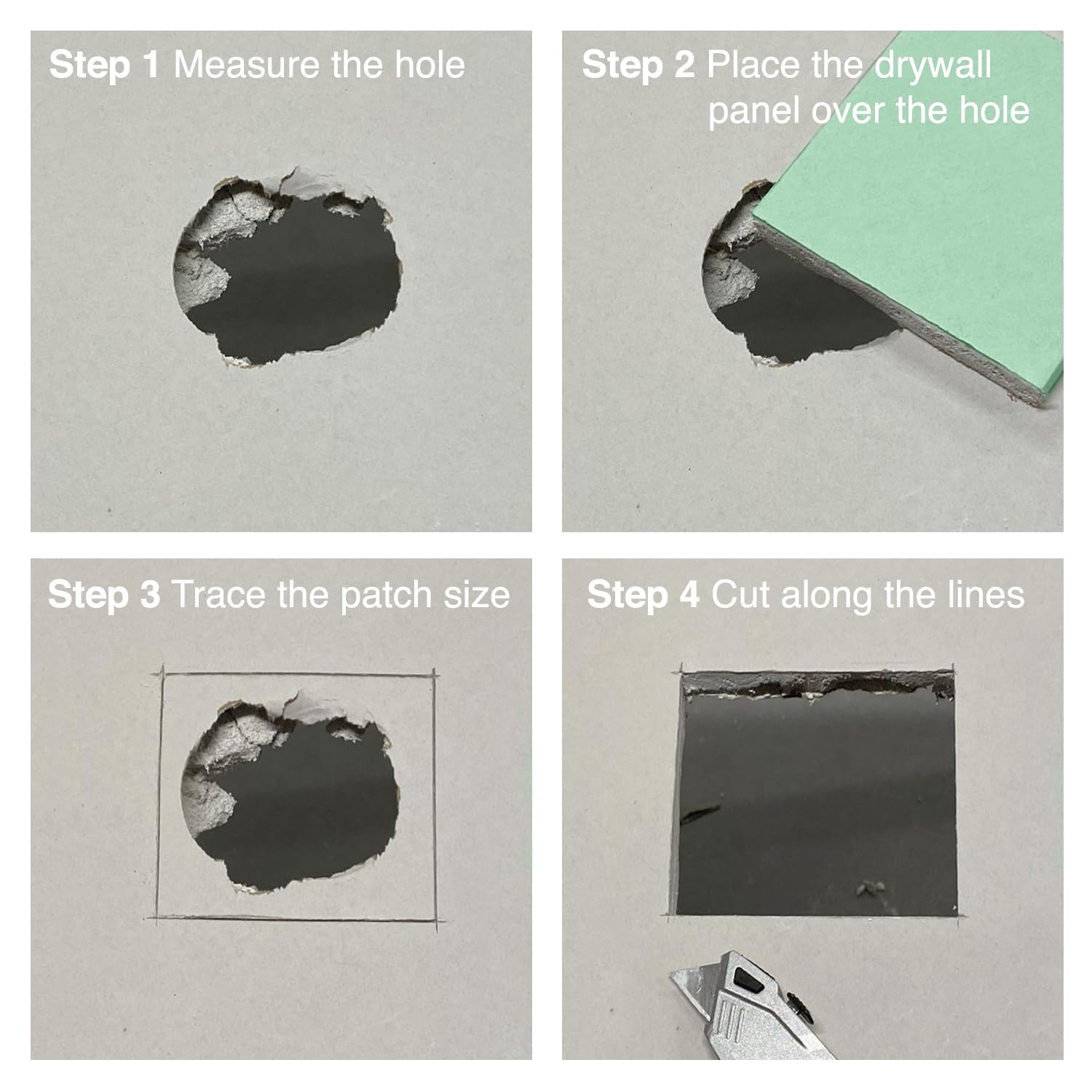 Step 1 Measure the hole

Step 2 Place the drywall panel over the hole

Step 3 Trace the patch size

Step 4 Cut along the lines