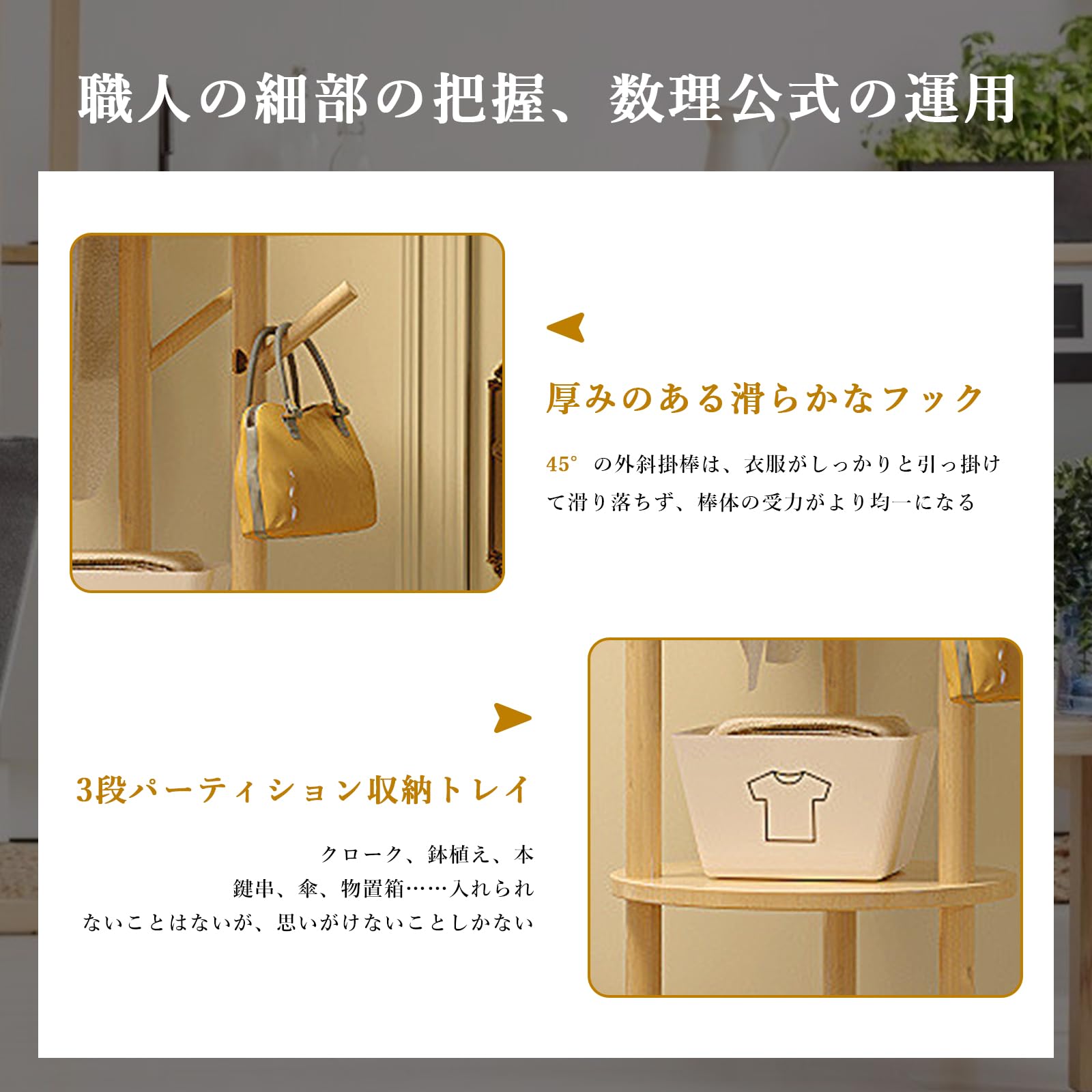 職人の細部の把握、数理公式の運用

厚みのある滑らかなフック

45° の外斜掛棒は、衣服がしっかりと引っ掛けて滑り落ちず、棒体の受力がより均一になる

3段パーティション収納トレイ

クローク、鉢植え、本
鍵串、傘、物置箱……入れられ
ないことはないが、思いがけないことしかない