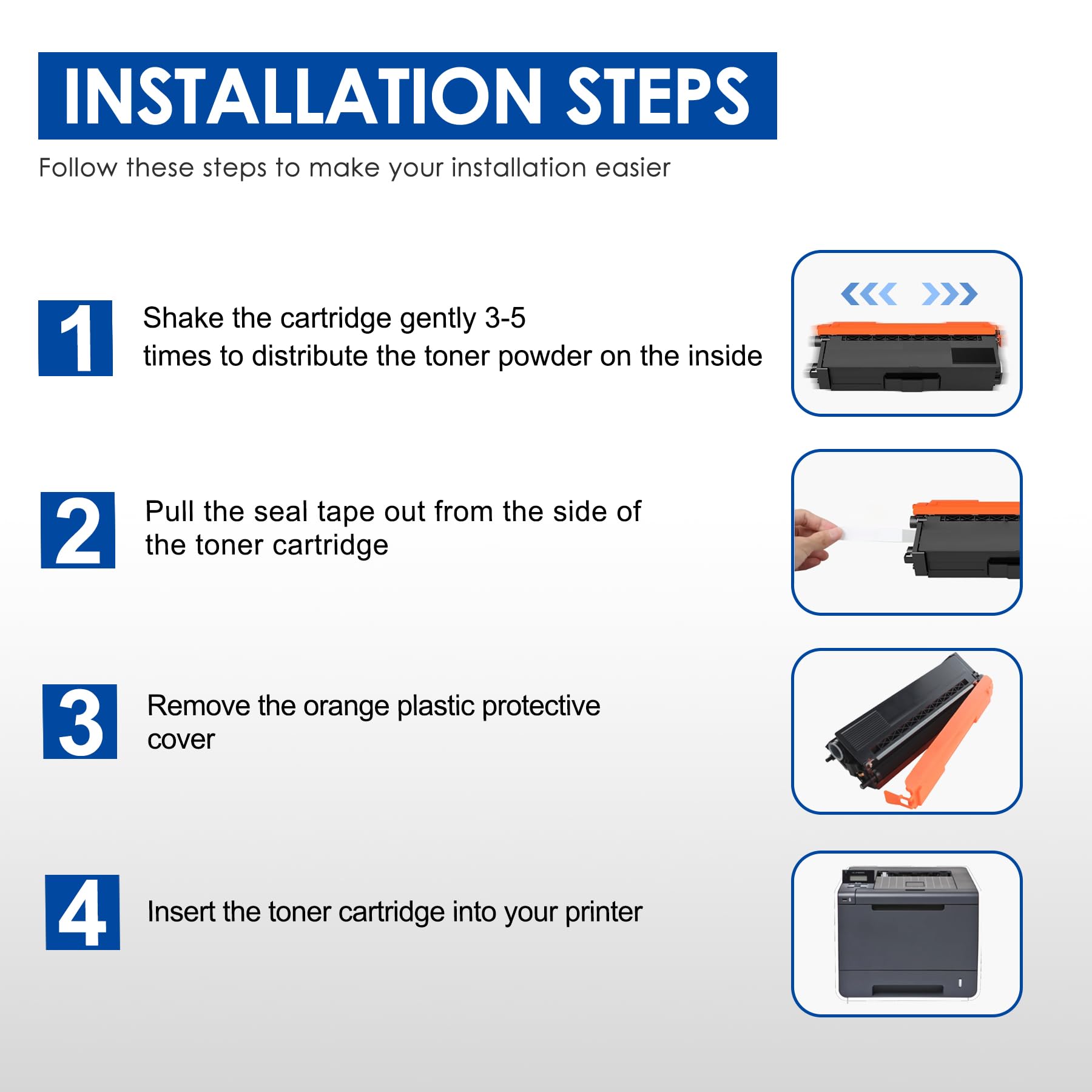 INSTALLATION STEPS

Follow these steps to make your installation easier

1

Shake the cartridge gently 3-5 times to distribute the toner powder on the inside

2

Pull the seal tape out from the side of the toner cartridge

3

Remove the orange plastic protective cover

4

Insert the toner cartridge into your printer