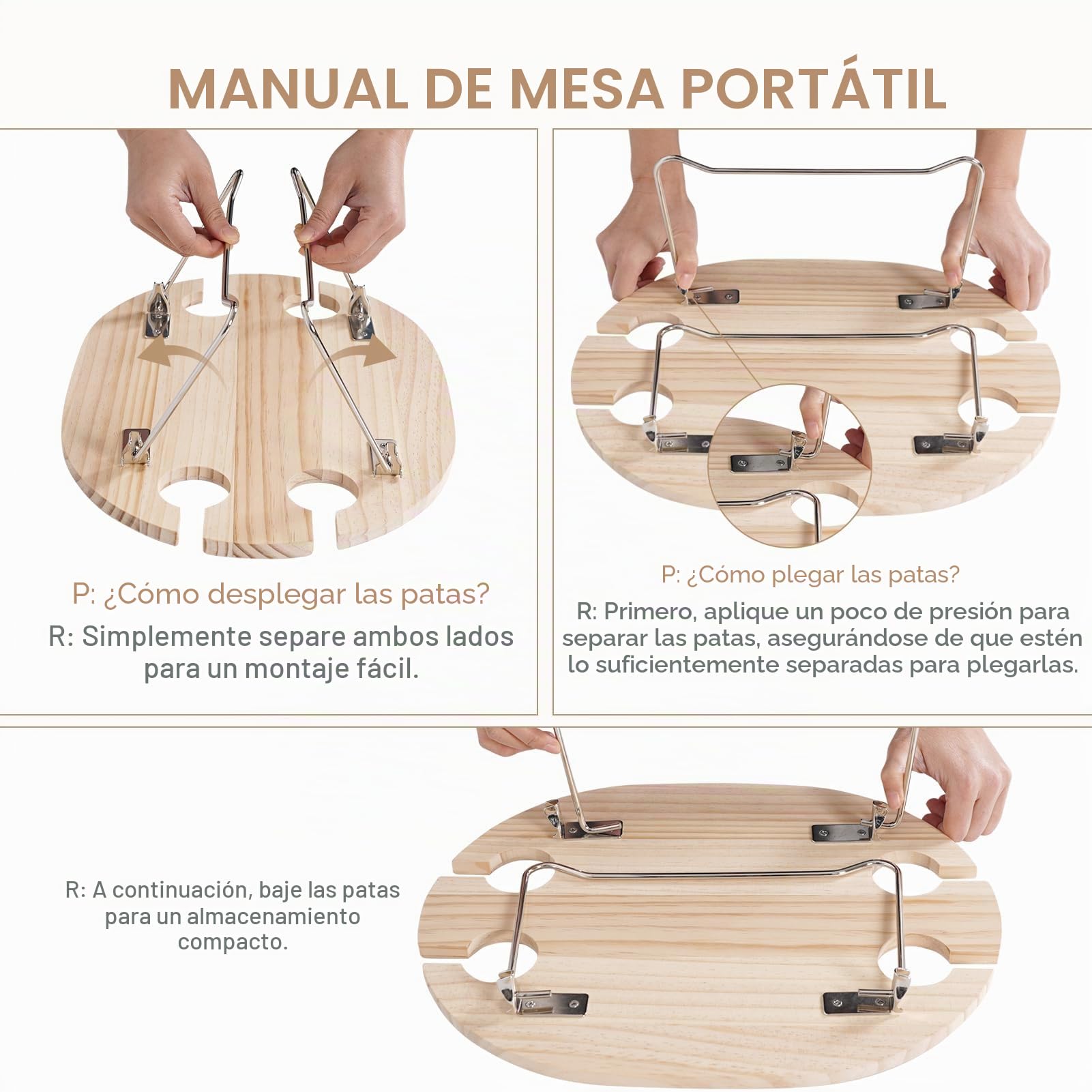 MANUAL DE MESA PORTÁTIL

P: ¿Cómo desplegar las patas?

R: Simplemente separe ambos lados para un montaje fácil.

P: ¿Cómo plegar las patas?

R: Primero, aplique un poco de presión para separar las patas, asegurándose de que estén lo suficientemente separadas para plegarlas.

R: A continuación, baje las patas para un almacenamiento compacto.