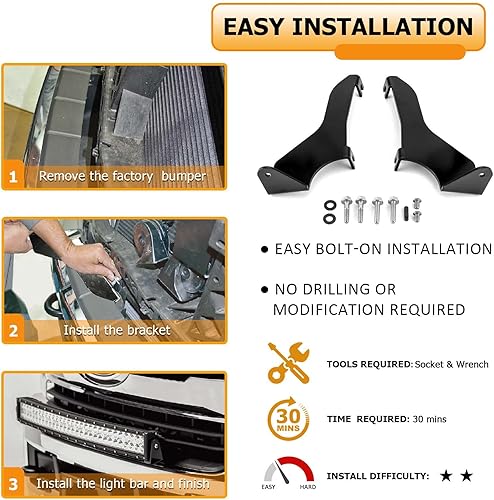 EASY INSTALLATION

1 Remove the factory bumper

2 Install the bracket

3 Install the light bar and finish

● EASY BOLT-ON INSTALLATION

● NO DRILLING OR MODIFICATION REQUIRED

TOOLS REQUIRED: Socket & Wrench

30 MINS

TIME REQUIRED: 30 mins

EASY HARD

INSTALL DIFFICULTY: ★ ★