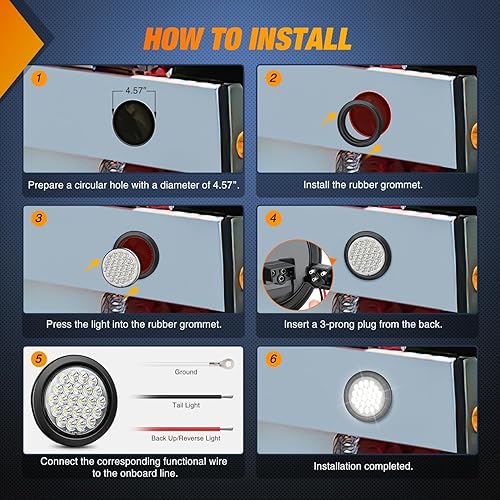 HOW TO INSTALL

1

4.57"

Prepare a circular hole with a diameter of 4.57".

2

Install the rubber grommet.

3

Press the light into the rubber grommet.

4

Insert a 3-prong plug from the back.

5

Ground

Tail Light

Back Up/Reverse Light

Connect the corresponding functional wire to the onboard line.

6

Installation completed.