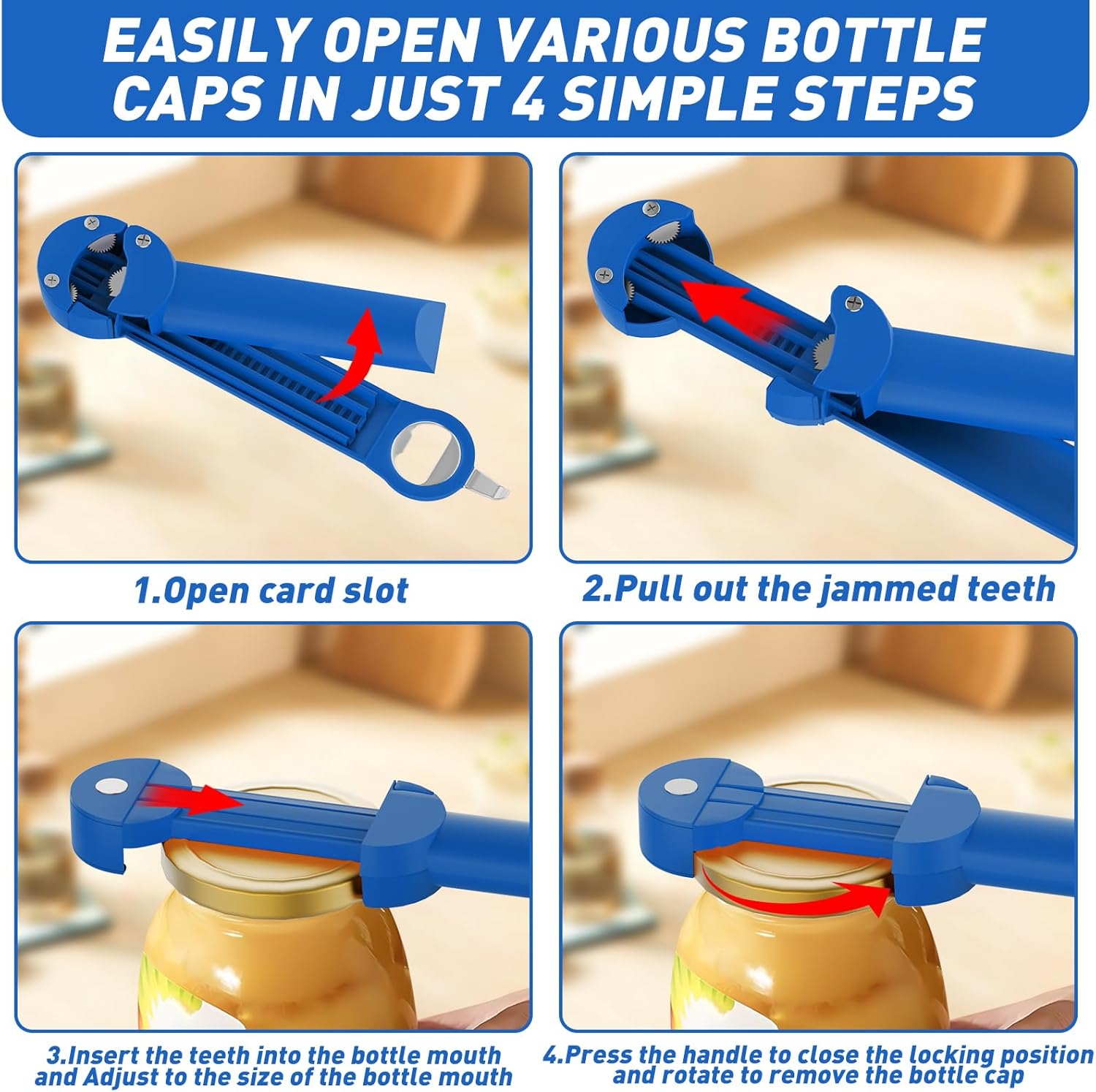 EASILY OPEN VARIOUS BOTTLE CAPS IN JUST 4 SIMPLE STEPS

1.Open card slot

2.Pull out the jammed teeth

3.Insert the teeth into the bottle mouth and Adjust to the size of the bottle mouth

4.Press the handle to close the locking position and rotate to remove the bottle cap