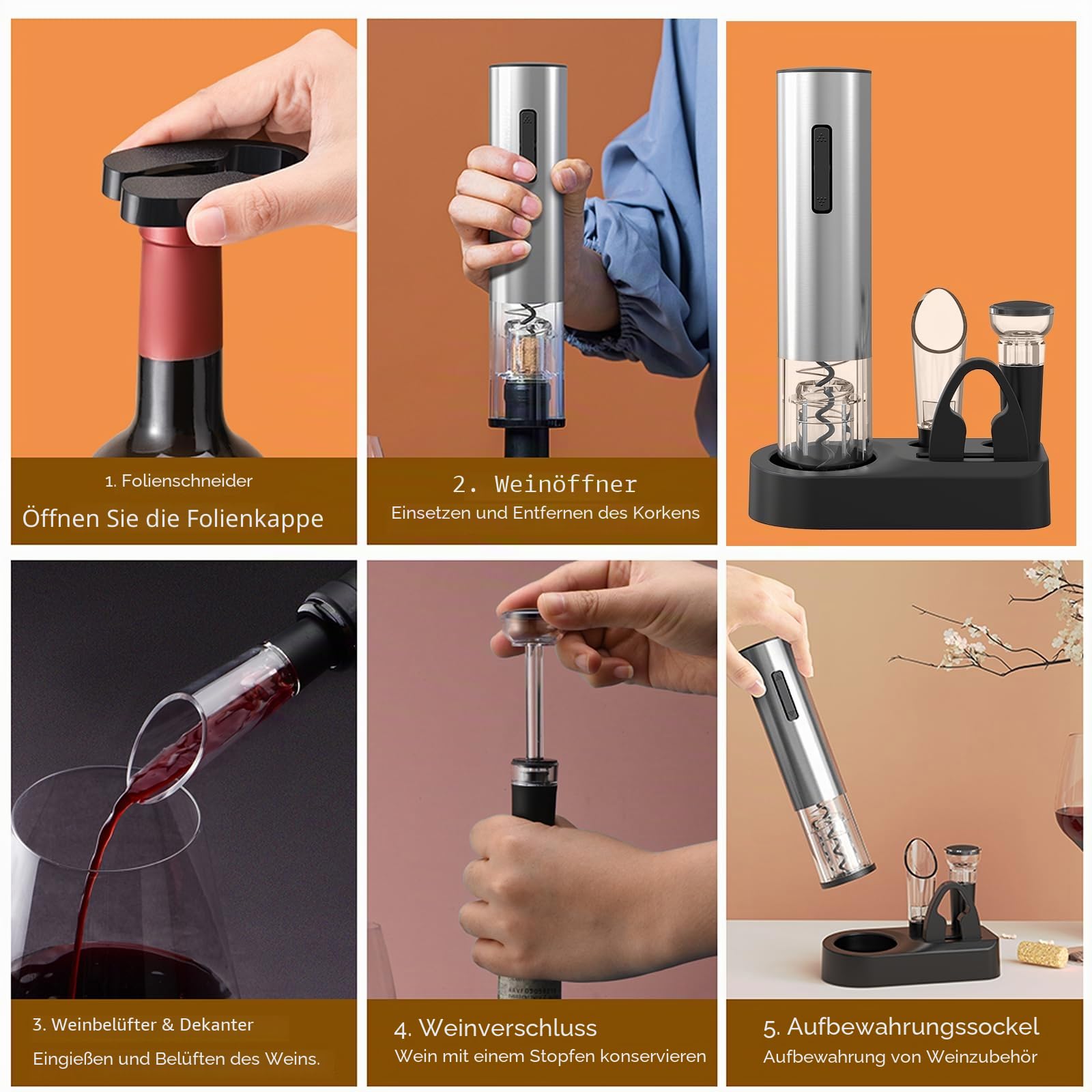 1. Folienschneider

Öffnen Sie die Folienkappe

2. Weinöffner

Einsetzen und Entfernen des Korkens

3. Weinbelüfter & Dekanter

Eingießen und Belüften des Weins.

4. Weinverschluss

Wein mit einem Stopfen konservieren

5. Aufbewahrungssockel

Aufbewahrung von Weinzubehör