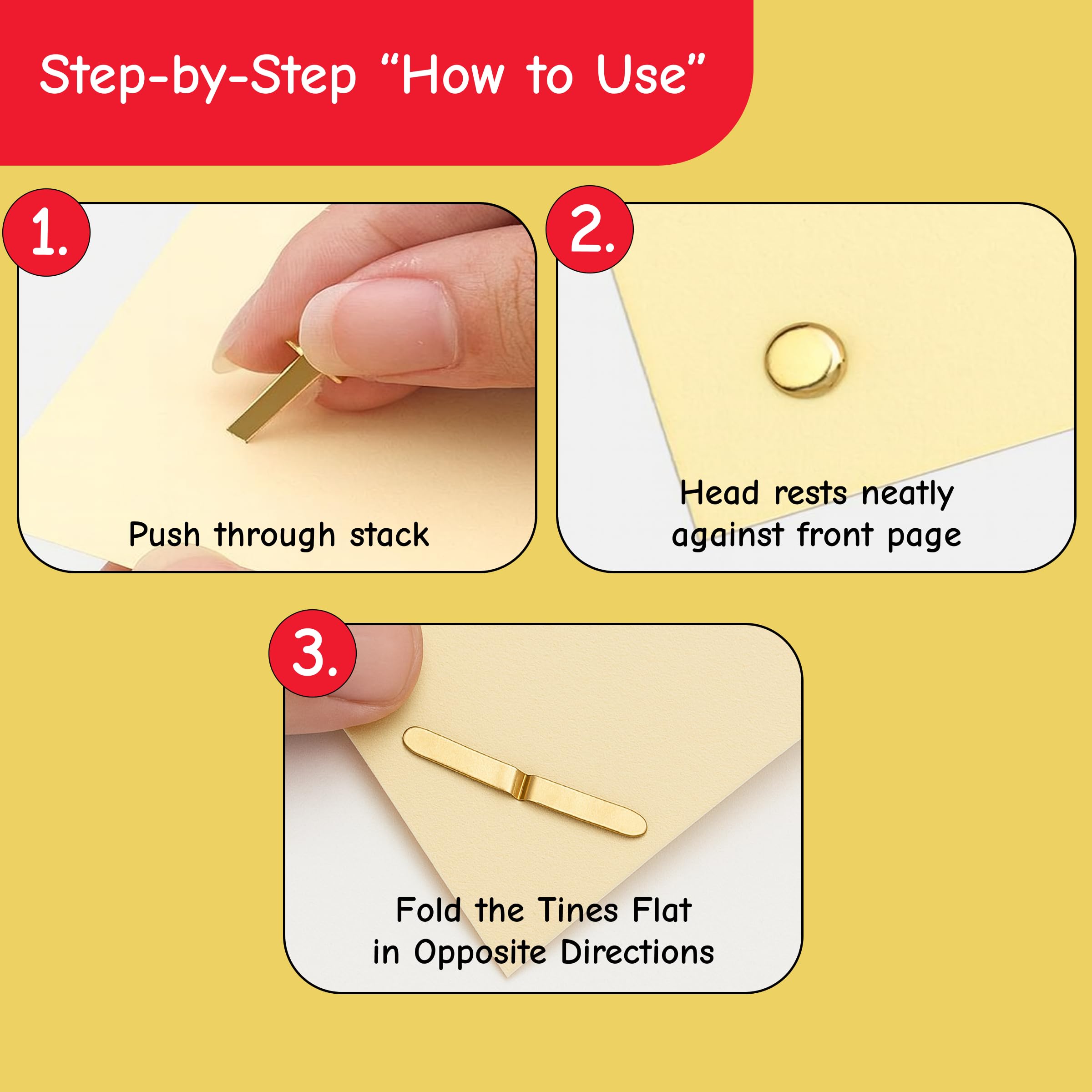 Step-by-Step “How to Use”

1.

Push through stack

2.

Head rests neatly against front page

3.

Fold the Tines Flat in Opposite Directions