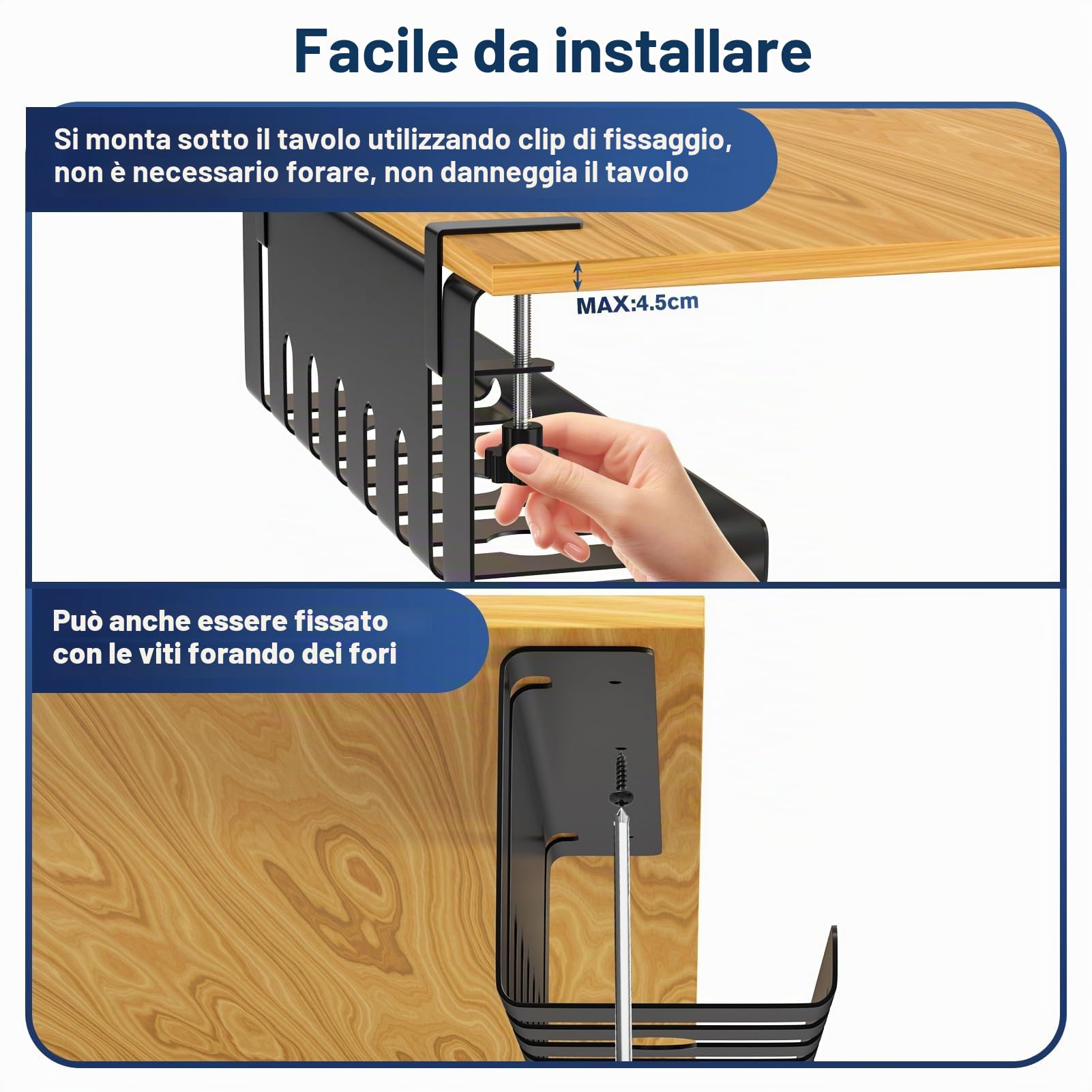 Facile da installare

Si monta sotto il tavolo utilizzando clip di fissaggio, non è necessario forare, non danneggia il tavolo

MAX:4.5cm

Può anche essere fissato con le viti forando dei fori