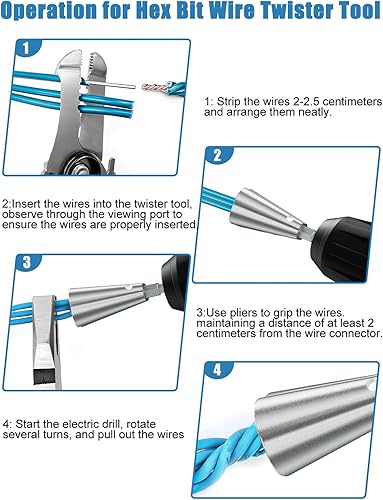 Operation for Hex Bit Wire Twister Tool

1

1: Strip the wires 2-2.5 centimeters and arrange them neatly.

2

2:Insert the wires into the twister tool, observe through the viewing port to ensure the wires are properly inserted.

3

3:Use pliers to grip the wires, maintaining a distance of at least 2 centimeters from the wire connector.

4

4: Start the electric drill, rotate several turns, and pull out the wires