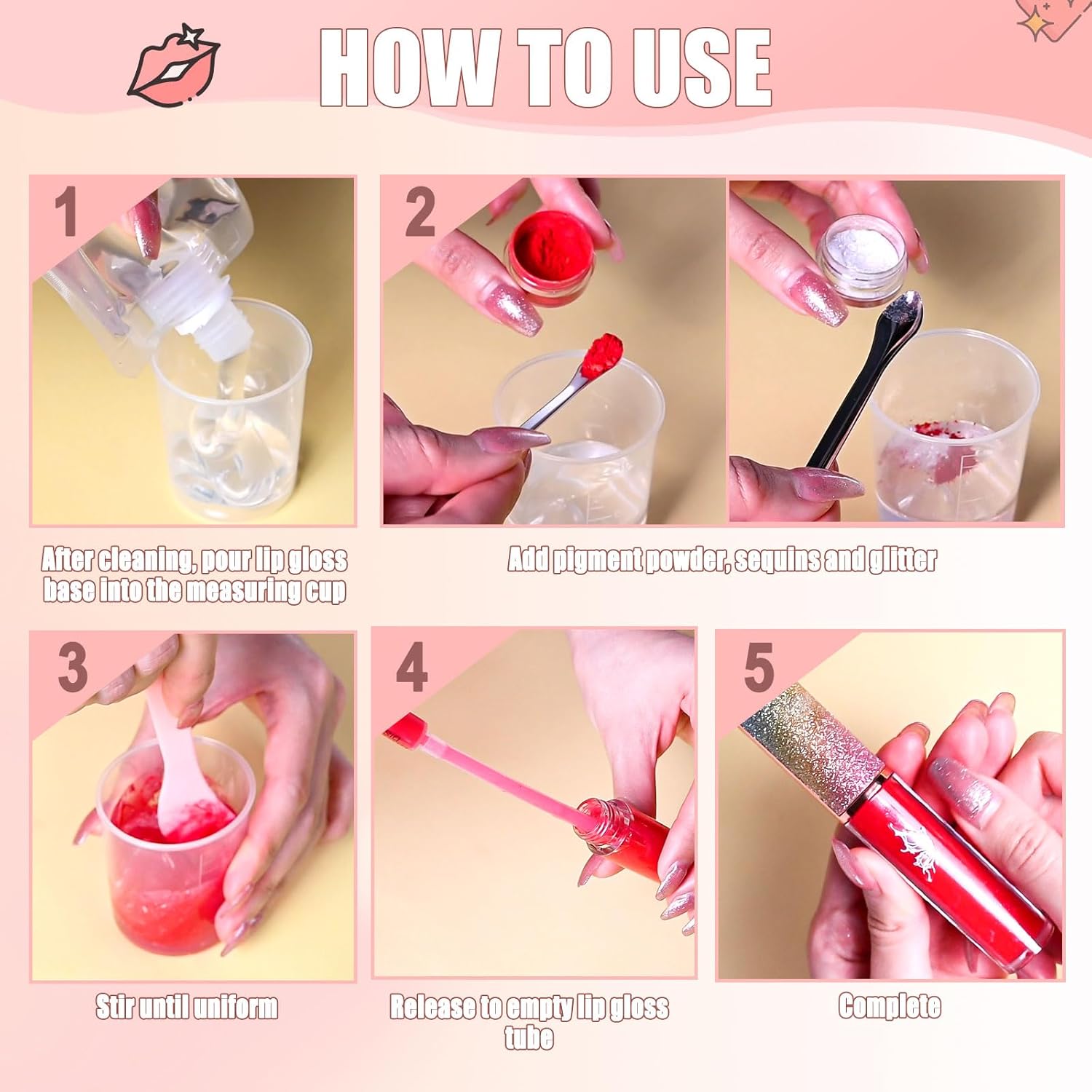 HOW TO USE

1

After cleaning, pour lip gloss base into the measuring cup

2

Add pigment powder, sequins and glitter

3

Stir until uniform

4

Release to empty lip gloss tube

5

Complete