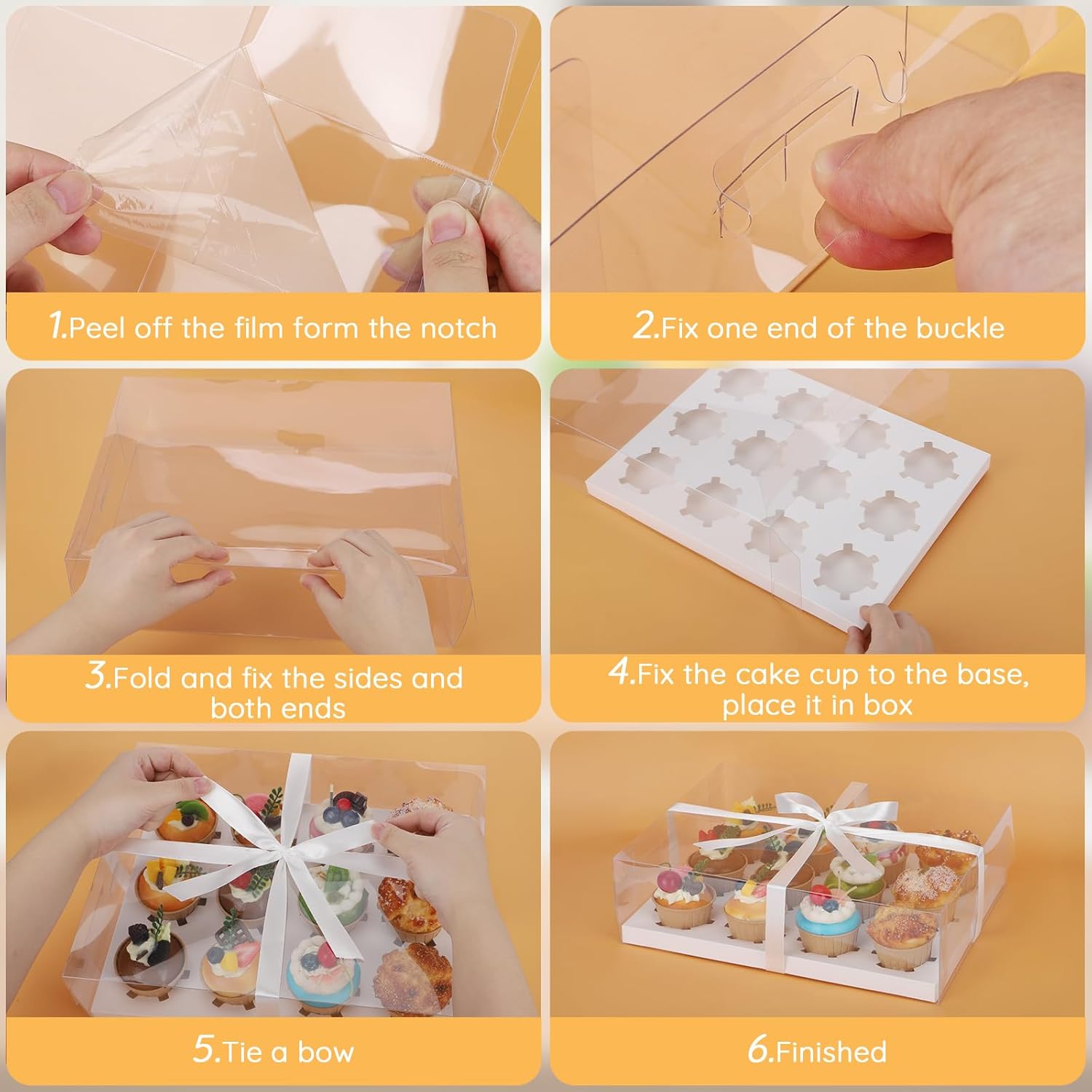 1.Peel off the film form the notch

2.Fix one end of the buckle

3.Fold and fix the sides and both ends

4.Fix the cake cup to the base, place it in box

5.Tie a bow

6.Finished