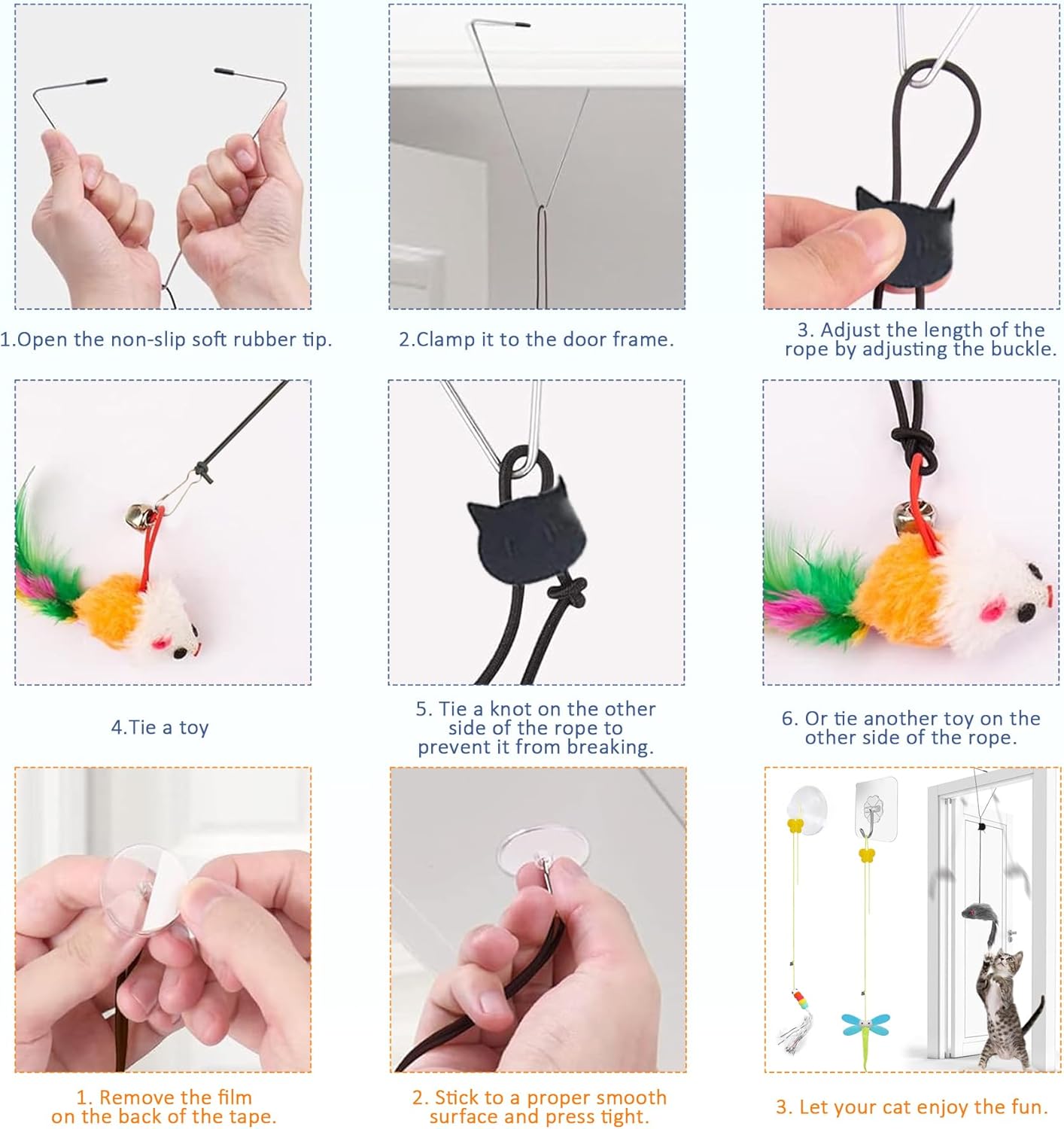 1.Open the non-slip soft rubber tip.

2.Clamp it to the door frame.

3. Adjust the length of the rope by adjusting the buckle.

4.Tie a toy

5. Tie a knot on the other side of the rope to prevent it from breaking.

6. Or tie another toy on the other side of the rope.

1. Remove the film on the back of the tape.

2. Stick to a proper smooth surface and press tight.

3. Let your cat enjoy the fun.