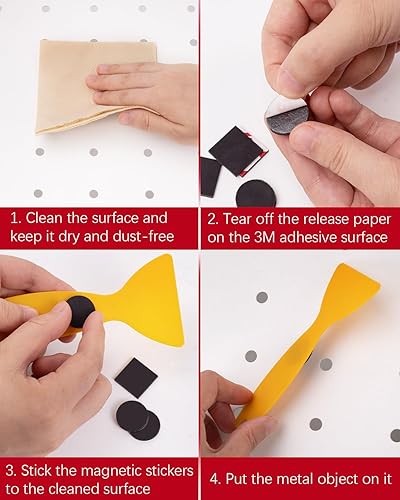 1. Clean the surface and keep it dry and dust-free

2. Tear off the release paper on the 3M adhesive surface

3. Stick the magnetic stickers to the cleaned surface

4. Put the metal object on it