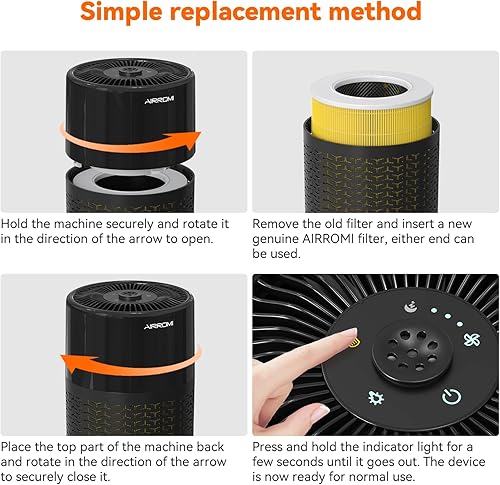 Simple replacement method

AIRROMI

Hold the machine securely and rotate it in the direction of the arrow to open.

Remove the old filter and insert a new genuine AIRROMI filter, either end can be used.

AIRROMI

Place the top part of the machine back and rotate in the direction of the arrow to securely close it.

Press and hold the indicator light for a few seconds until it goes out. The device is now ready for normal use.