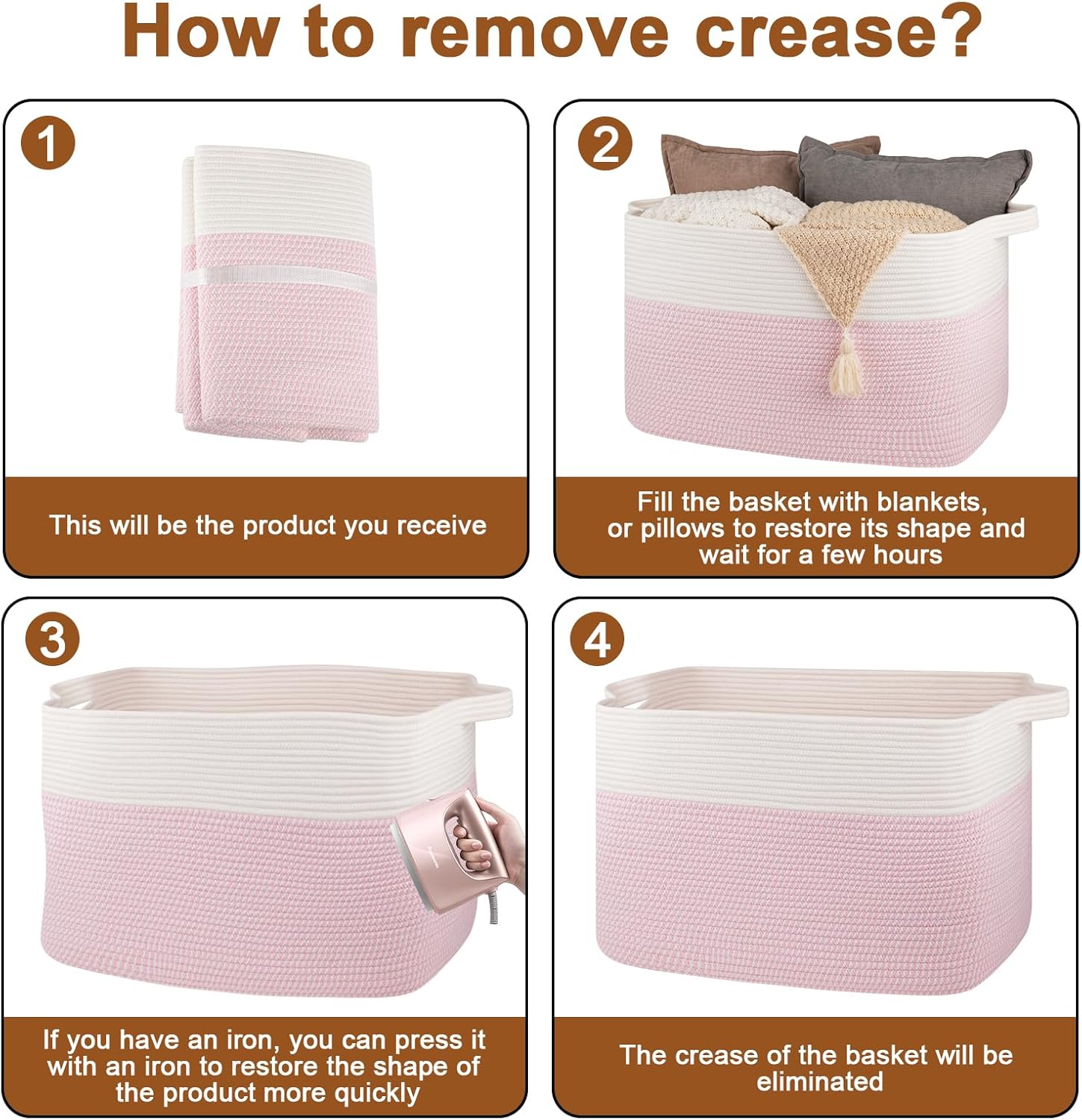 How to remove crease?

1

This will be the product you receive

2

Fill the basket with blankets, or pillows to restore its shape and wait for a few hours

3

If you have an iron, you can press it with an iron to restore the shape of the product more quickly

4

The crease of the basket will be eliminated