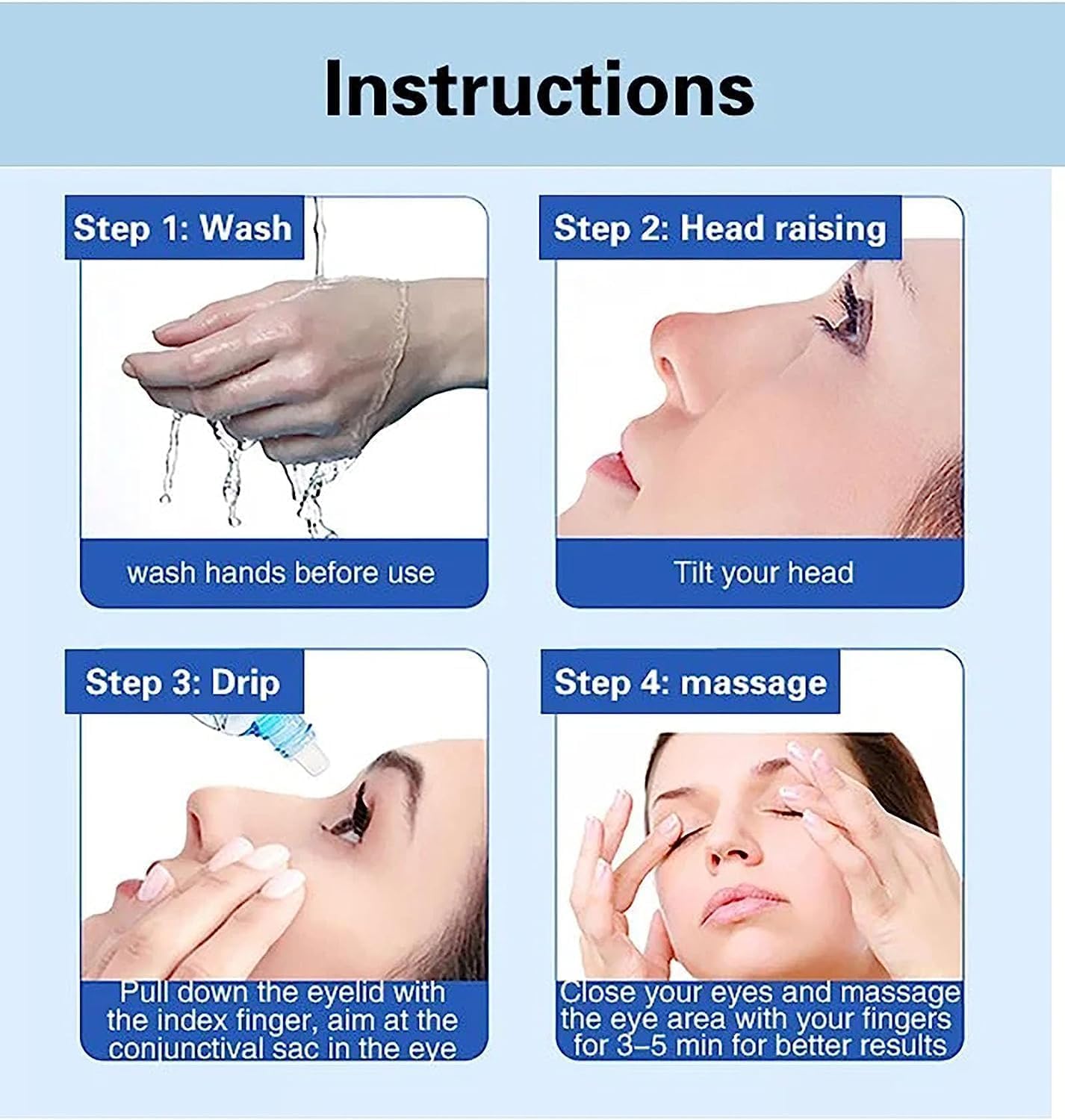 Instructions

Step 1: Wash

wash hands before use

Step 2: Head raising

Tilt your head

Step 3: Drip

Pull down the eyelid with the index finger, aim at the conjunctival sac in the eye

Step 4: massage

Close your eyes and massage the eye area with your fingers for 3–5 min for better results