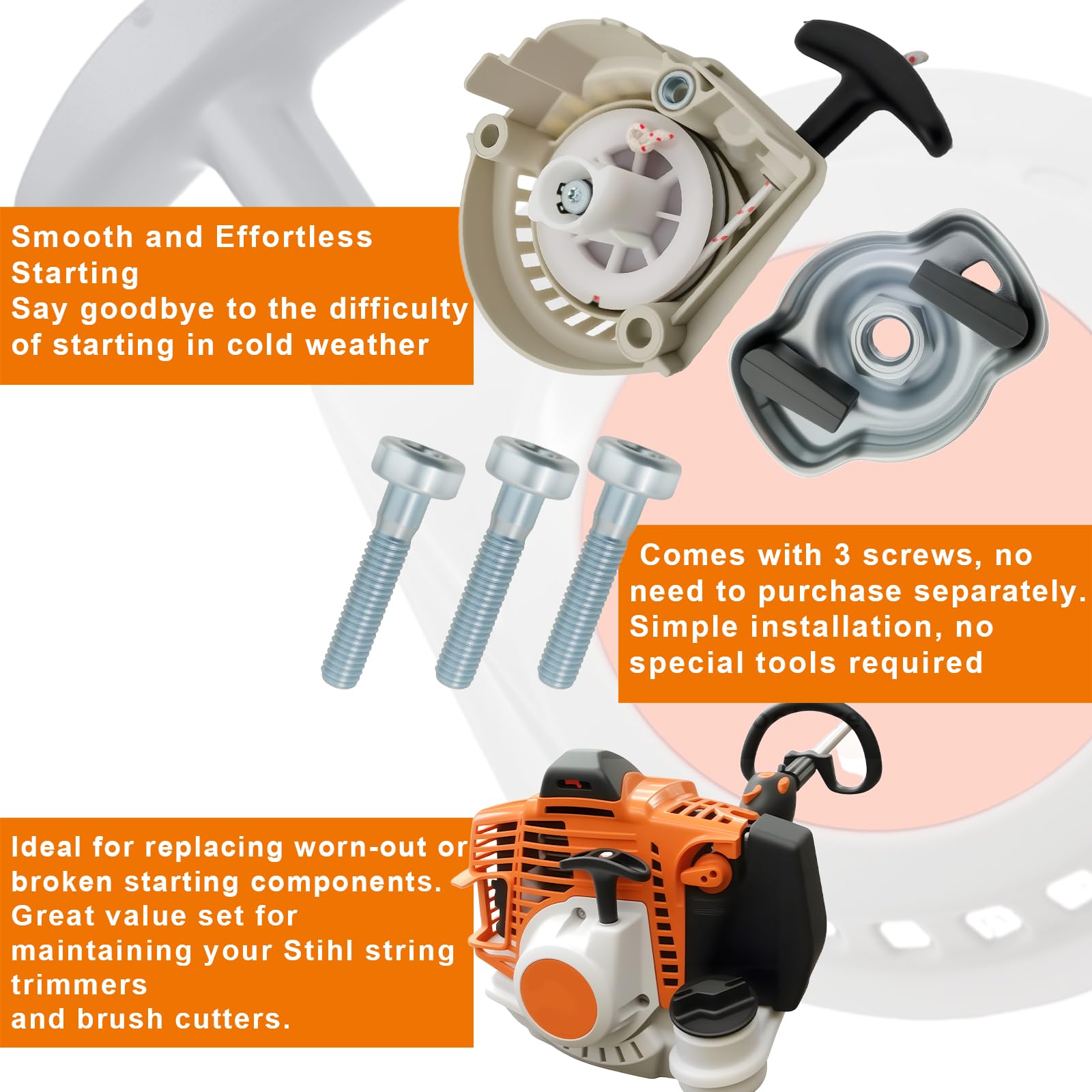 Smooth and Effortless Starting
Say goodbye to the difficulty of starting in cold weather

Comes with 3 screws, no need to purchase separately.
Simple installation, no special tools required

Ideal for replacing worn-out or broken starting components.
Great value set for maintaining your Stihl string trimmers
and brush cutters.