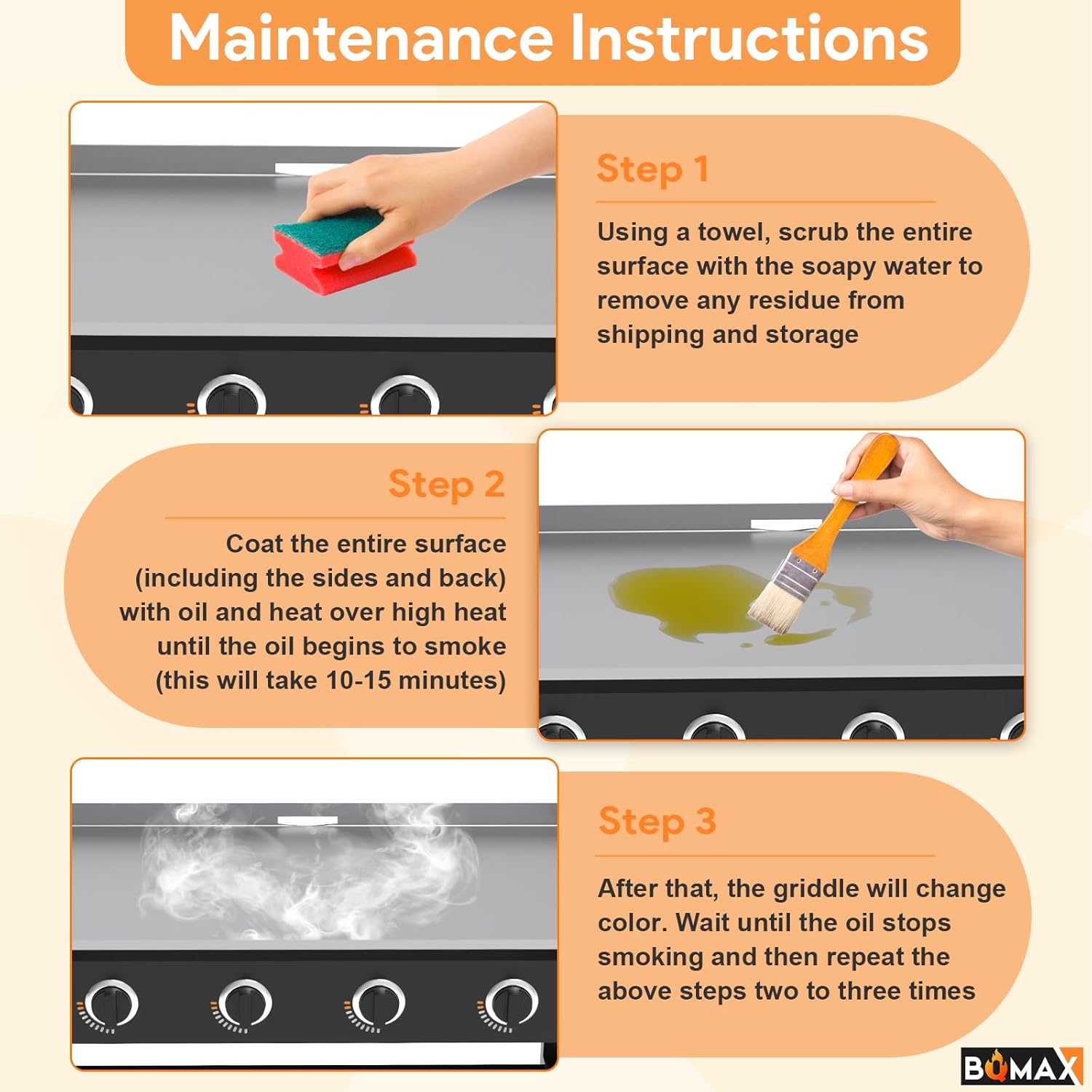 Maintenance Instructions

Step 1

Using a towel, scrub the entire surface with the soapy water to remove any residue from shipping and storage

Step 2

Coat the entire surface (including the sides and back) with oil and heat over high heat until the oil begins to smoke (this will take 10-15 minutes)

Step 3

After that, the griddle will change color. Wait until the oil stops smoking and then repeat the above steps two to three times

BOMAX