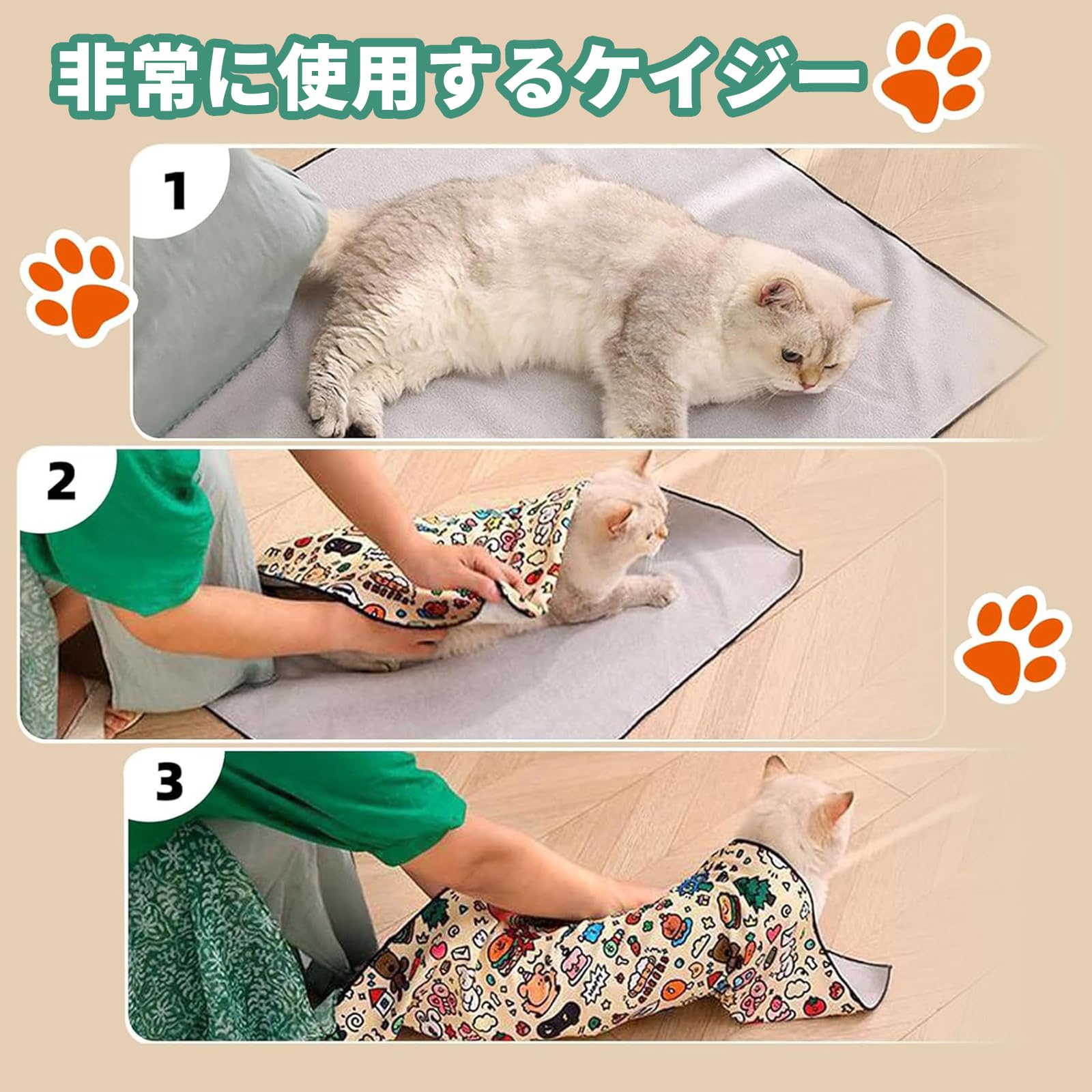 非常に使用するケイジー

1

2

3