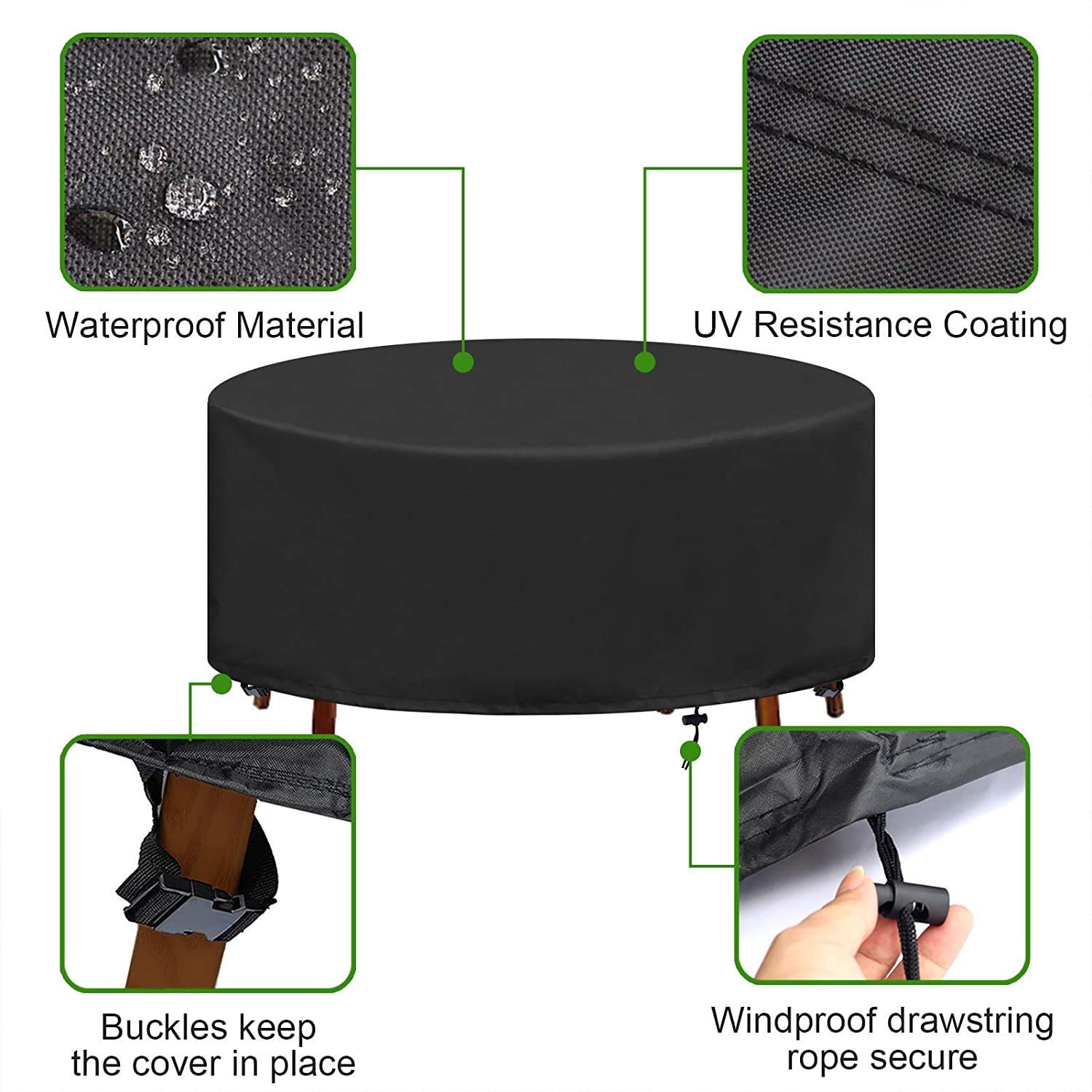 Waterproof Material

UV Resistance Coating

Buckles keep the cover in place

Windproof drawstring rope secure