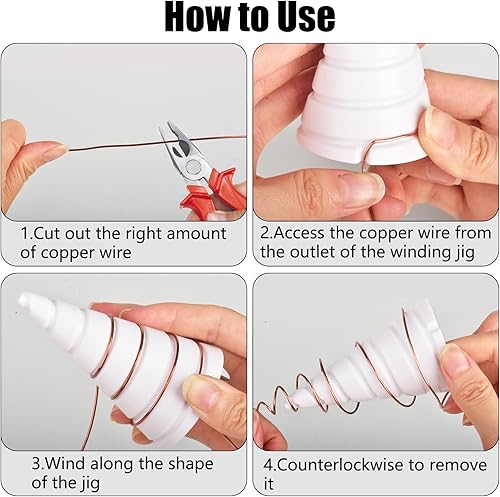 How to Use

1.Cut out the right amount of copper wire

2.Access the copper wire from the outlet of the winding jig

3.Wind along the shape of the jig

4.Counterlockwise to remove it