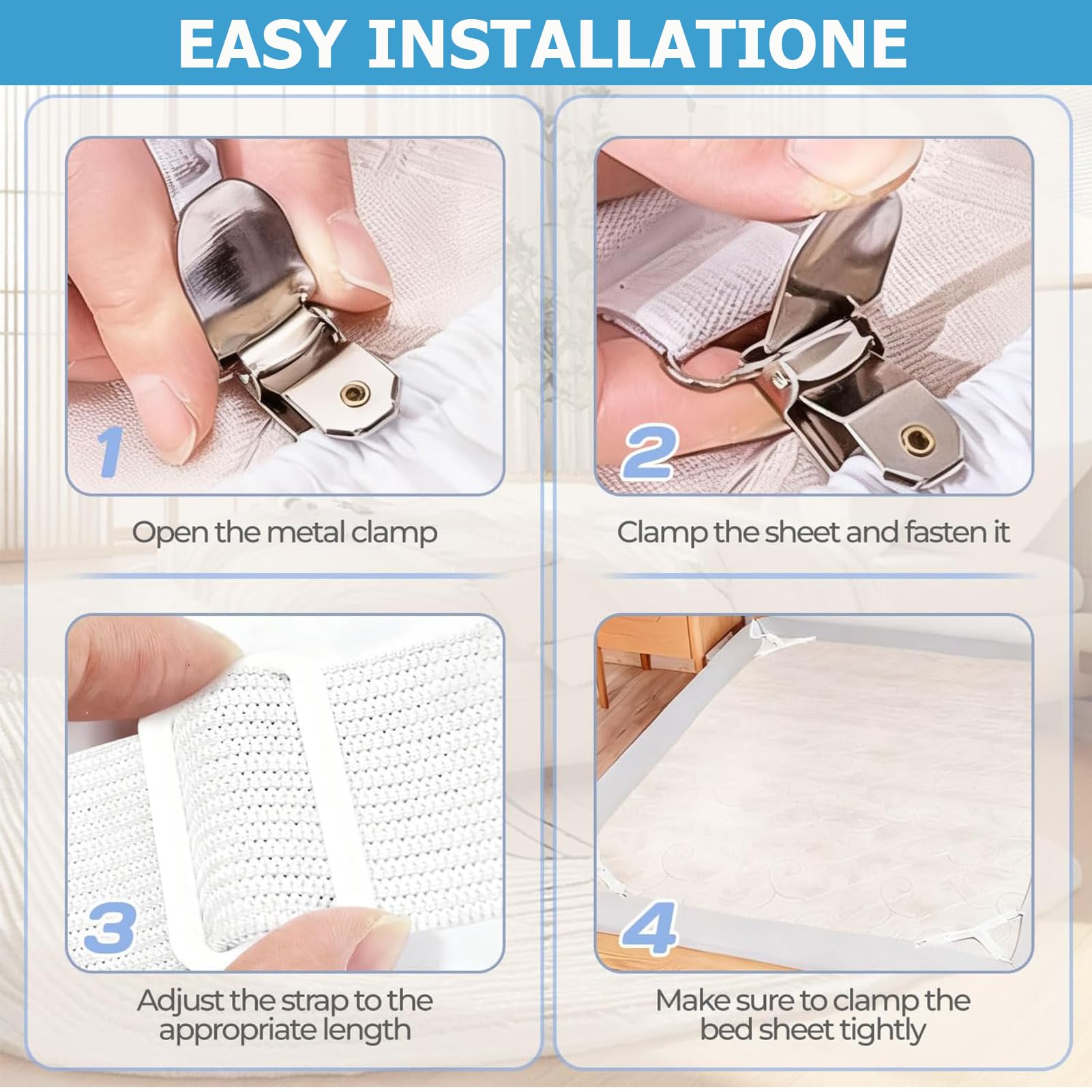 EASY INSTALLATIONE

1

Open the metal clamp

2

Clamp the sheet and fasten it

3

Adjust the strap to the appropriate length

4

Make sure to clamp the bed sheet tightly