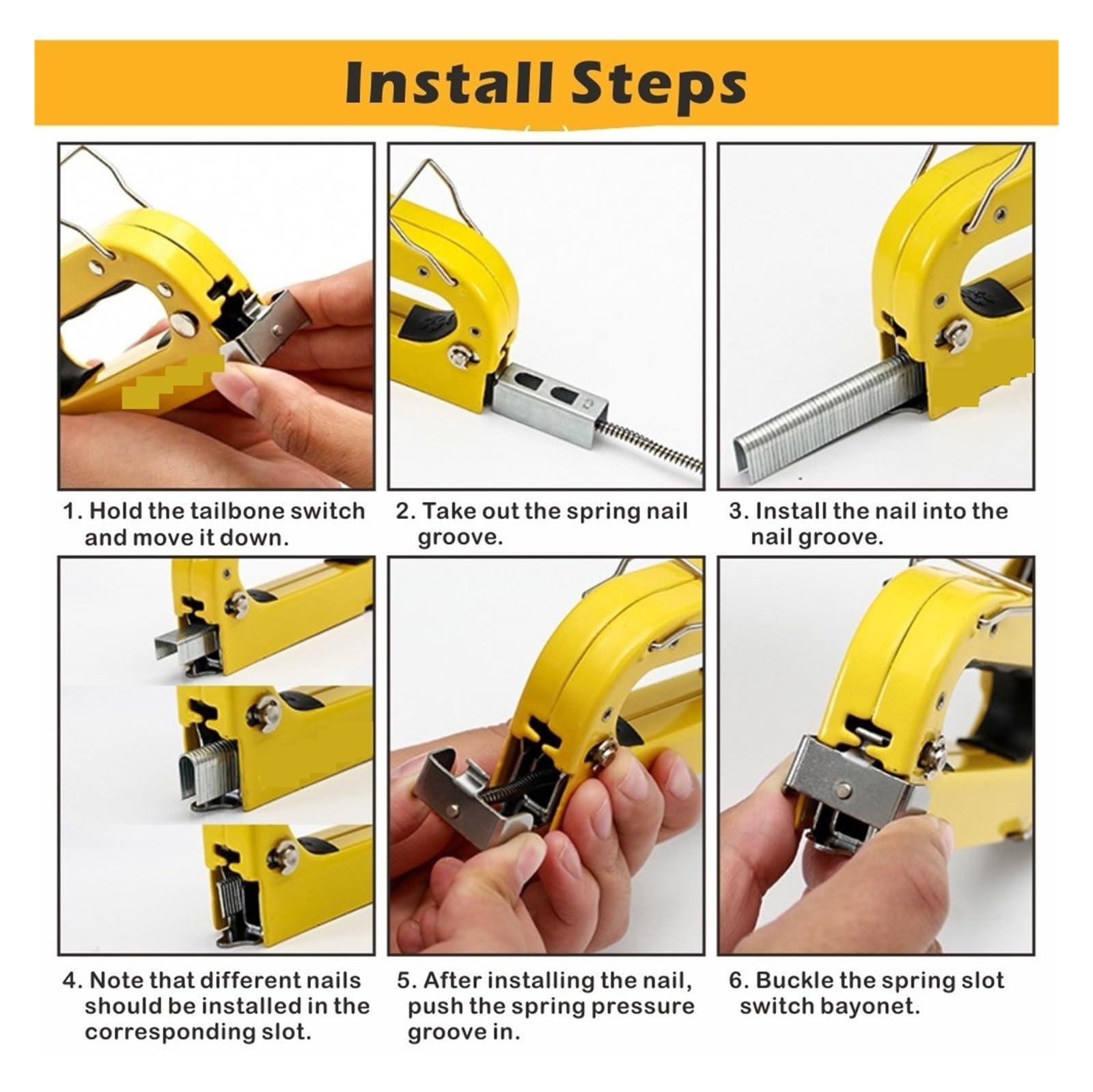 Install Steps

1. Hold the tailbone switch and move it down.

2. Take out the spring nail groove.

3. Install the nail into the nail groove.

4. Note that different nails should be installed in the corresponding slot.

5. After installing the nail, push the spring pressure groove in.

6. Buckle the spring slot switch bayonet.