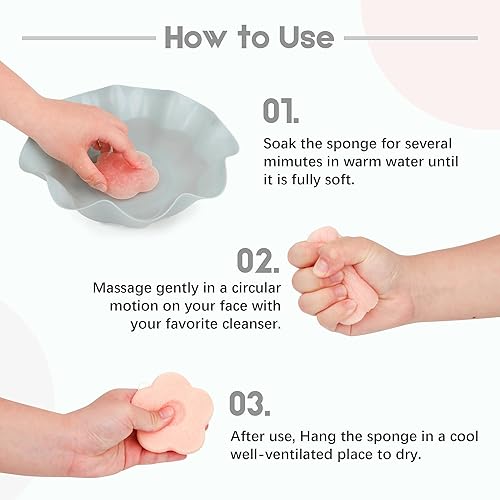 How to Use

01.

Soak the sponge for several mimutes in warm water until it is fully soft.

02.

Massage gently in a circular motion on your face with your favorite cleanser.

03.

After use, Hang the sponge in a cool well-ventilated place to dry.