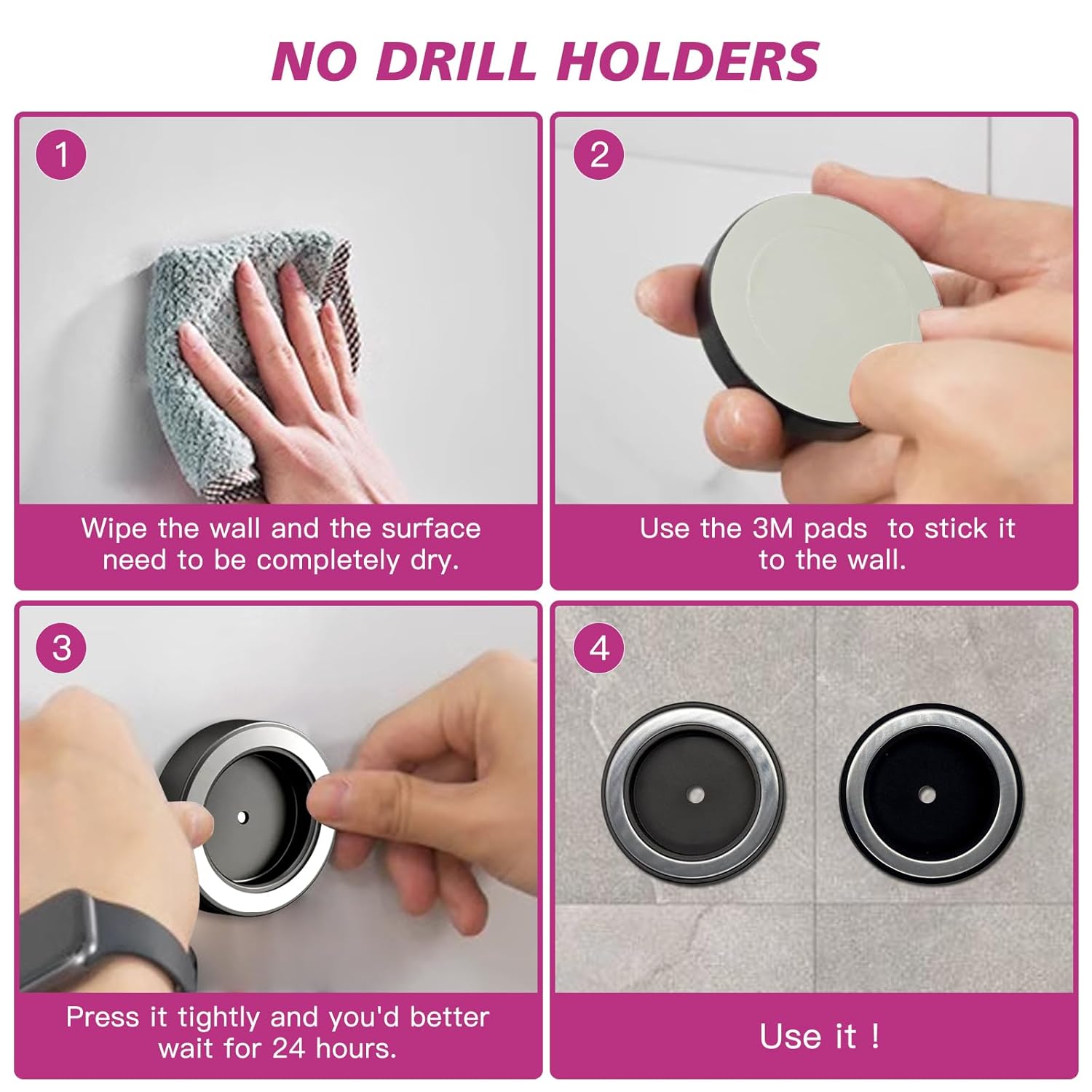 NO DRILL HOLDERS

1

Wipe the wall and the surface need to be completely dry.

2

Use the 3M pads to stick it to the wall.

3

Press it tightly and you'd better wait for 24 hours.

4

Use it !