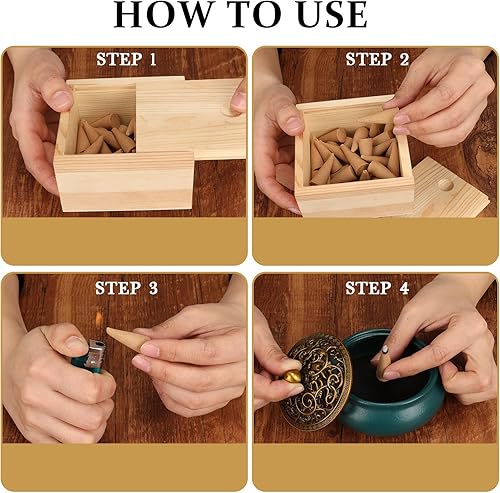 HOW TO USE

STEP 1

STEP 2

STEP 3

STEP 4