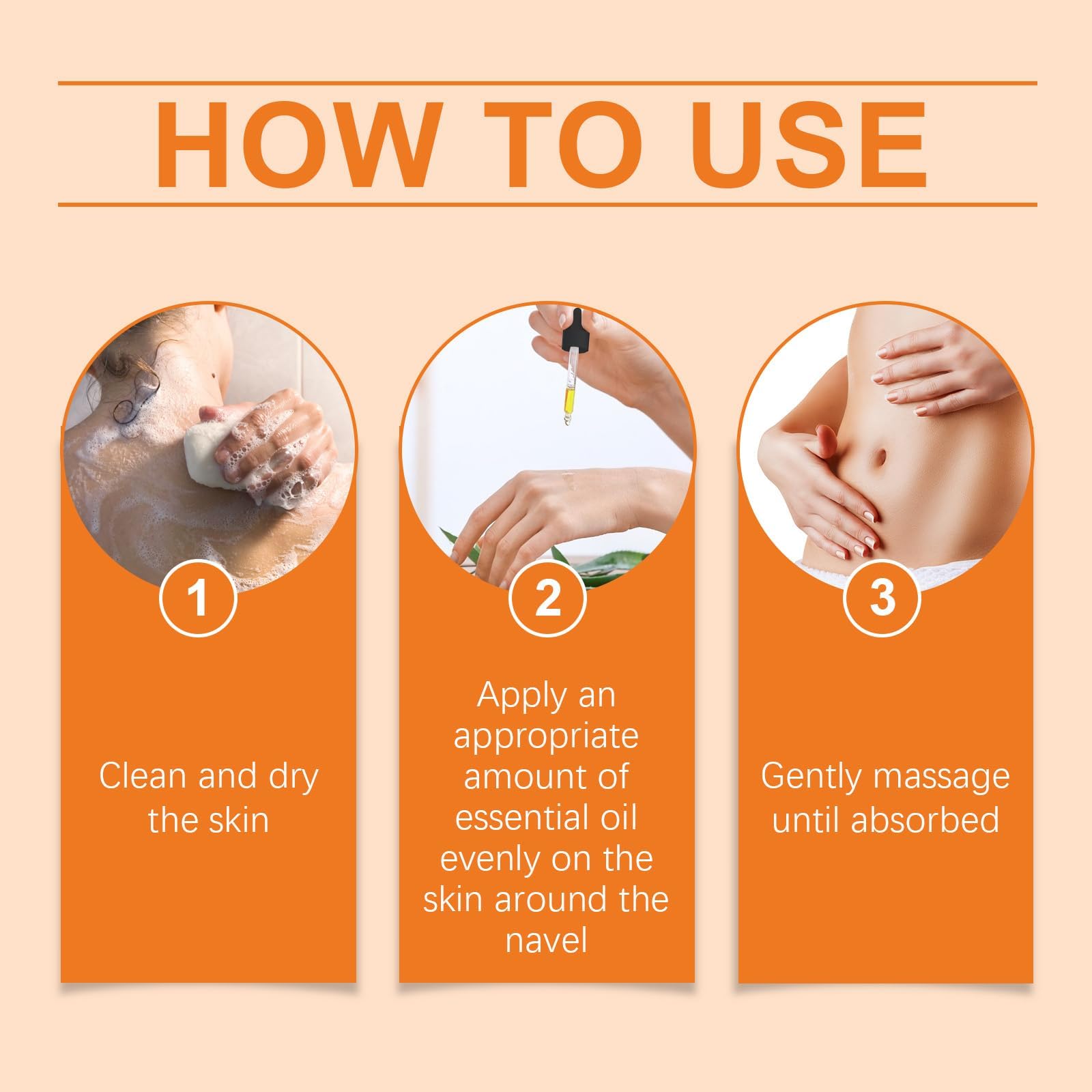 HOW TO USE

1

Clean and dry the skin

2

Apply an appropriate amount of essential oil evenly on the skin around the navel

3

Gently massage until absorbed