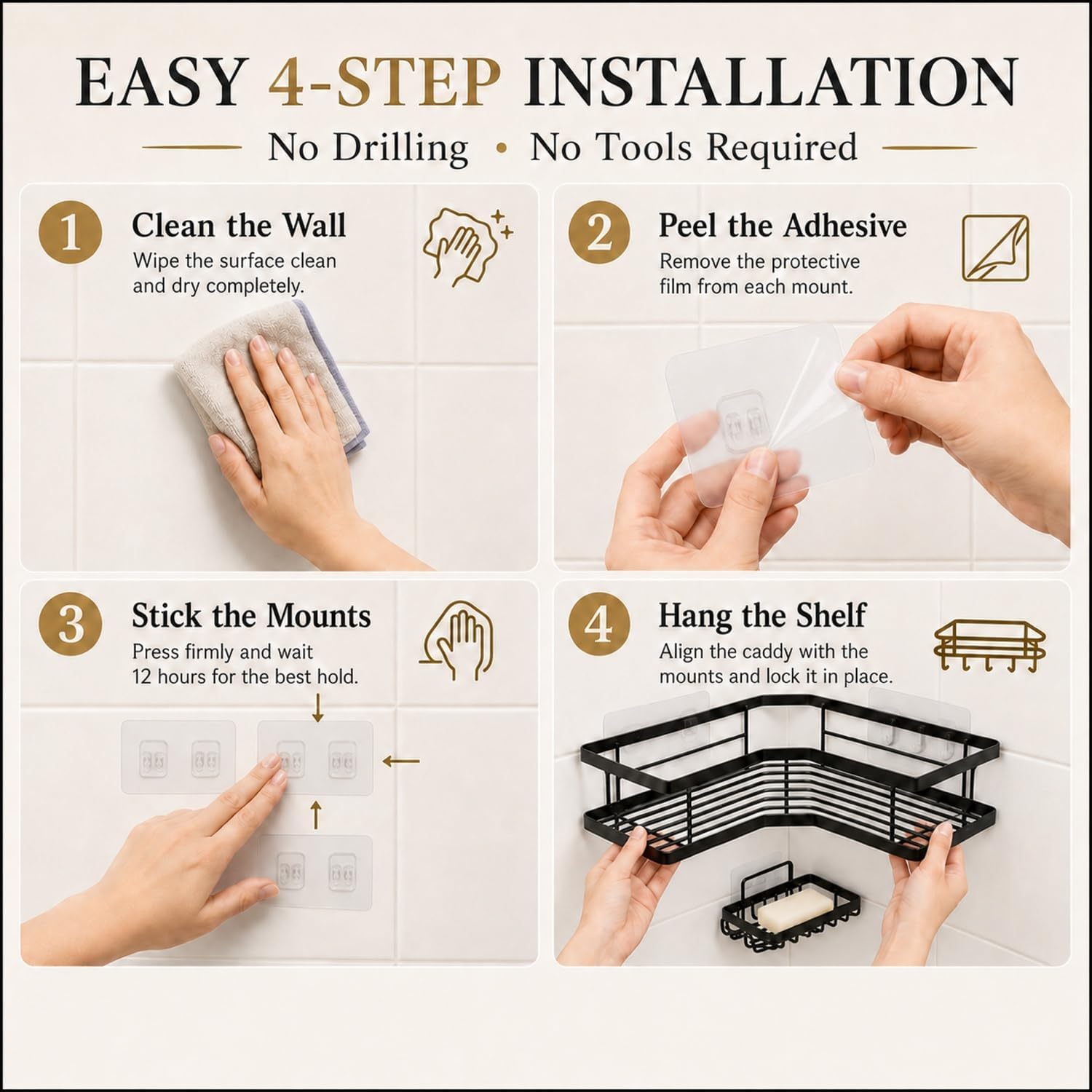 EASY 4-STEP INSTALLATION

No Drilling • No Tools Required

1 Clean the Wall
Wipe the surface clean and dry completely.

2 Peel the Adhesive
Remove the protective film from each mount.

3 Stick the Mounts
Press firmly and wait 12 hours for the best hold.

4 Hang the Shelf
Align the caddy with the mounts and lock it in place.