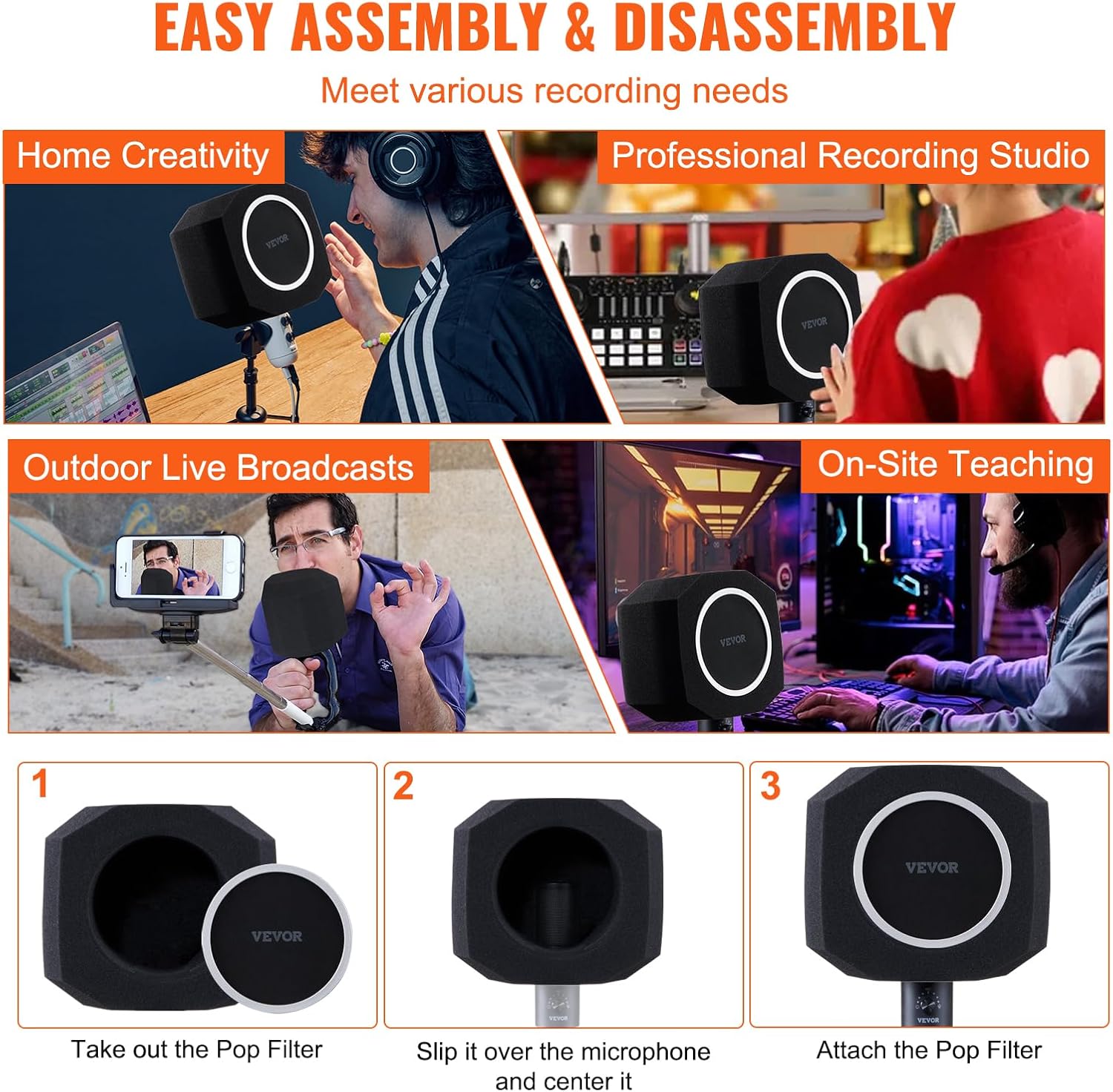 EASY ASSEMBLY & DISASSEMBLY

Meet various recording needs

Home Creativity

VEVOR

Professional Recording Studio

VEVOR

Outdoor Live Broadcasts

On-Site Teaching

VEVOR

1

VEVOR

Take out the Pop Filter

2

VEVOR

Slip it over the microphone and center it

3

VEVOR

VEVOR

Attach the Pop Filter