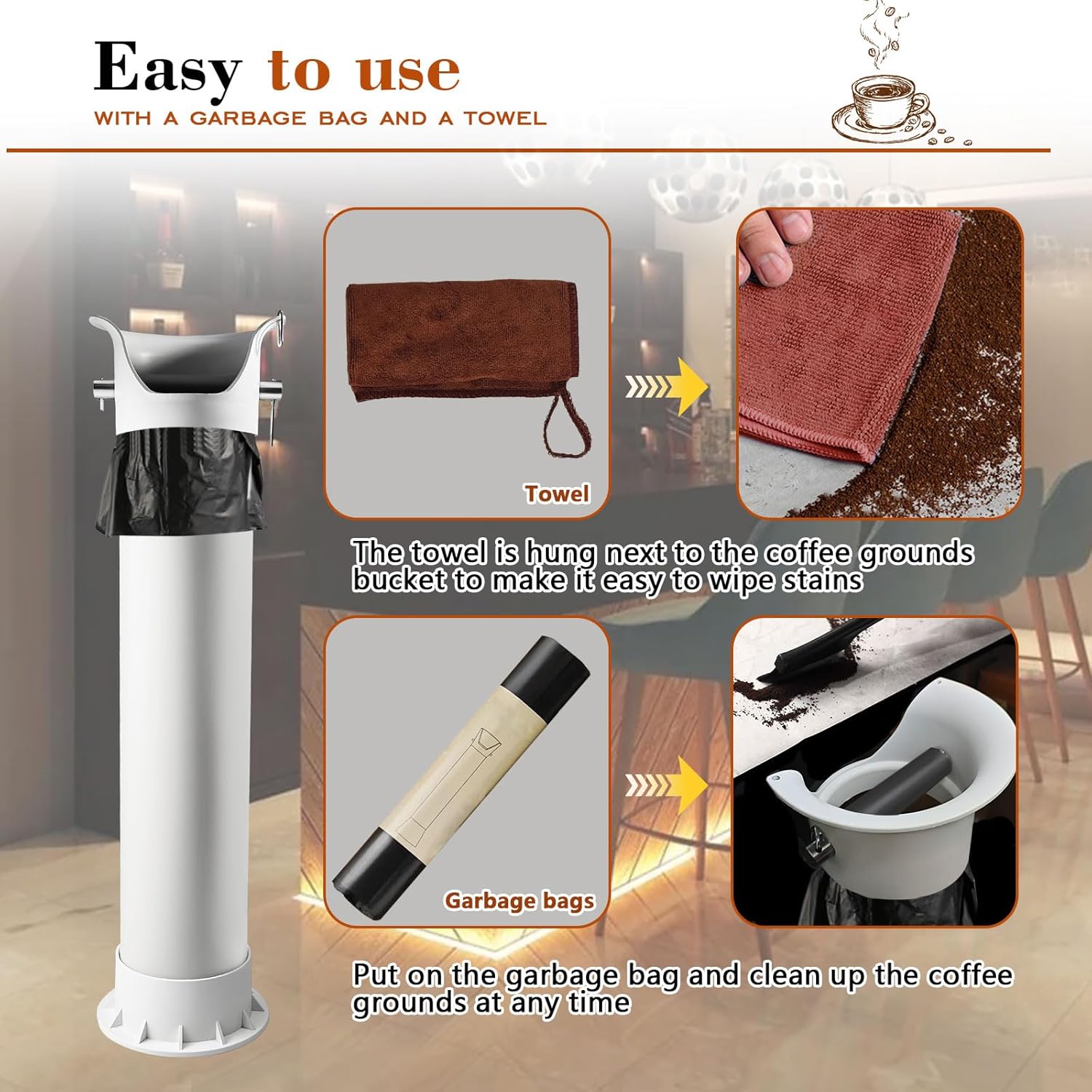 Easy to use
WITH A GARBAGE BAG AND A TOWEL

Towel

The towel is hung next to the coffee grounds bucket to make it easy to wipe stains

Garbage bags

Put on the garbage bag and clean up the coffee grounds at any time