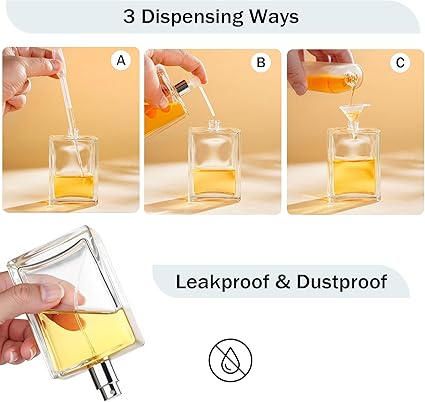 3 Dispensing Ways

A

B

C

Leakproof & Dustproof