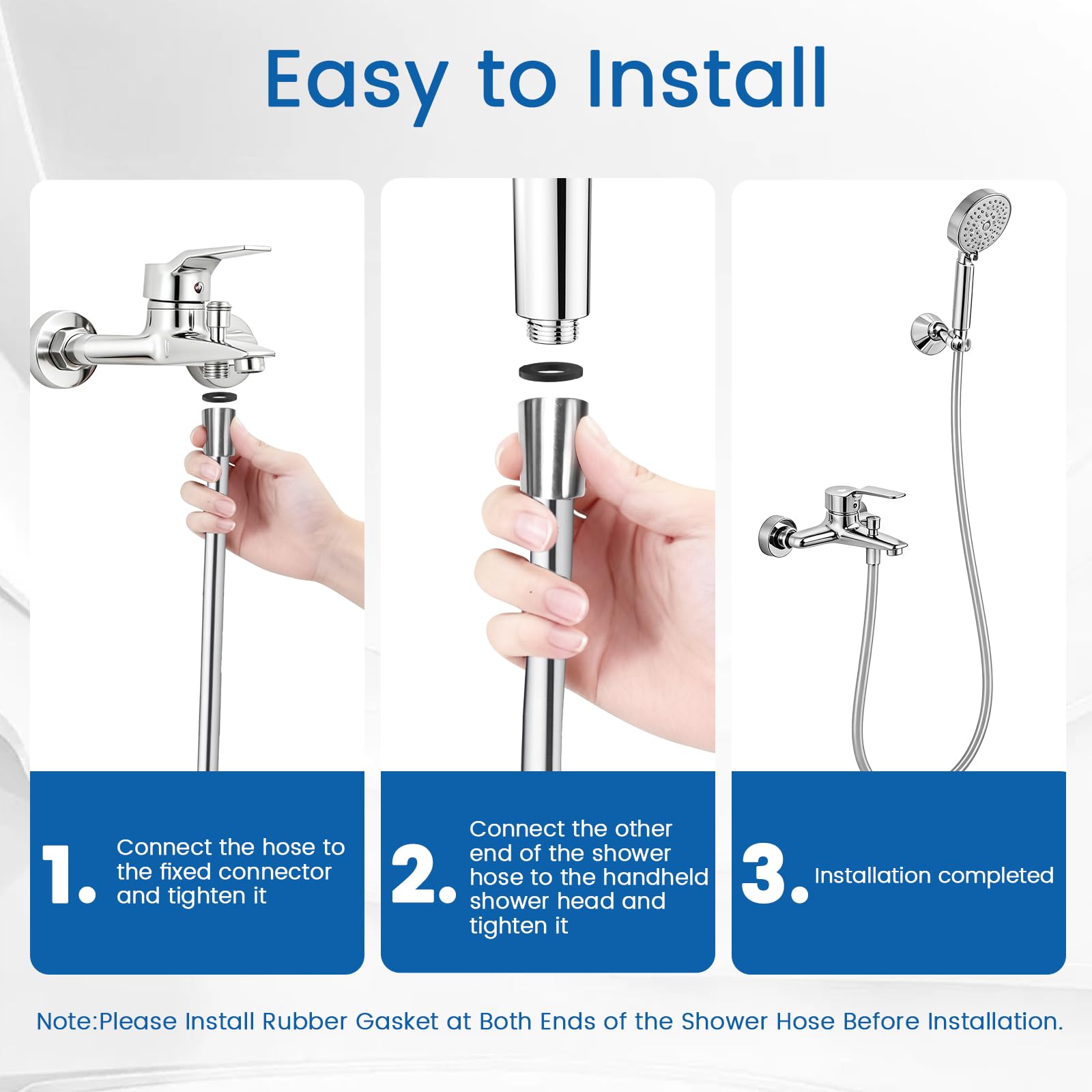 Easy to Install

1. Connect the hose to the fixed connector and tighten it

2. Connect the other end of the shower hose to the handheld shower head and tighten it

3. Installation completed

Note:Please Install Rubber Gasket at Both Ends of the Shower Hose Before Installation.