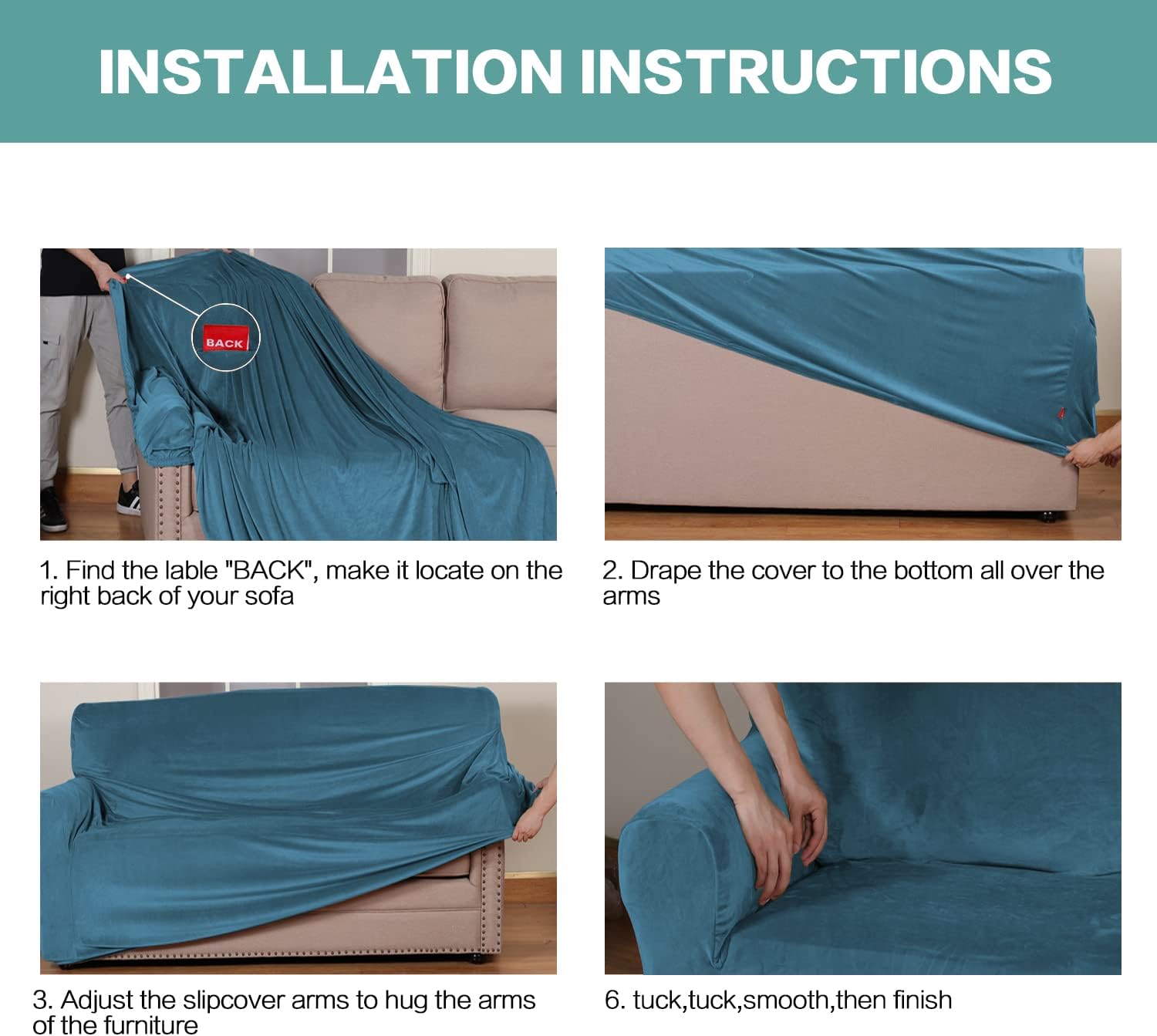 INSTALLATION INSTRUCTIONS

BACK

1. Find the lable "BACK", make it locate on the right back of your sofa

2. Drape the cover to the bottom all over the arms

3. Adjust the slipcover arms to hug the arms of the furniture

6. tuck,tuck,smooth,then finish