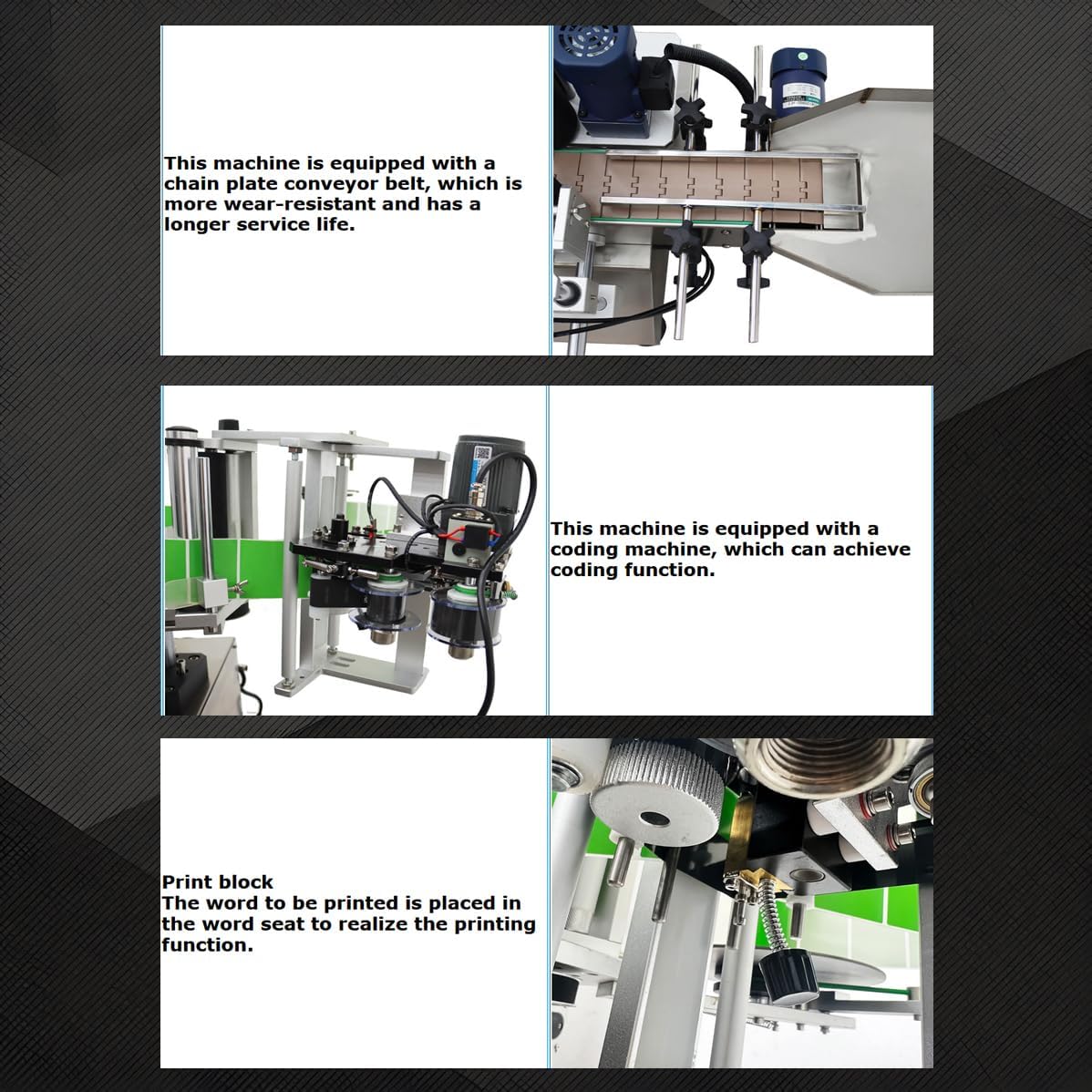 This machine is equipped with a chain plate conveyor belt, which is more wear-resistant and has a longer service life.

This machine is equipped with a coding machine, which can achieve coding function.

Print block
The word to be printed is placed in the word seat to realize the printing function.