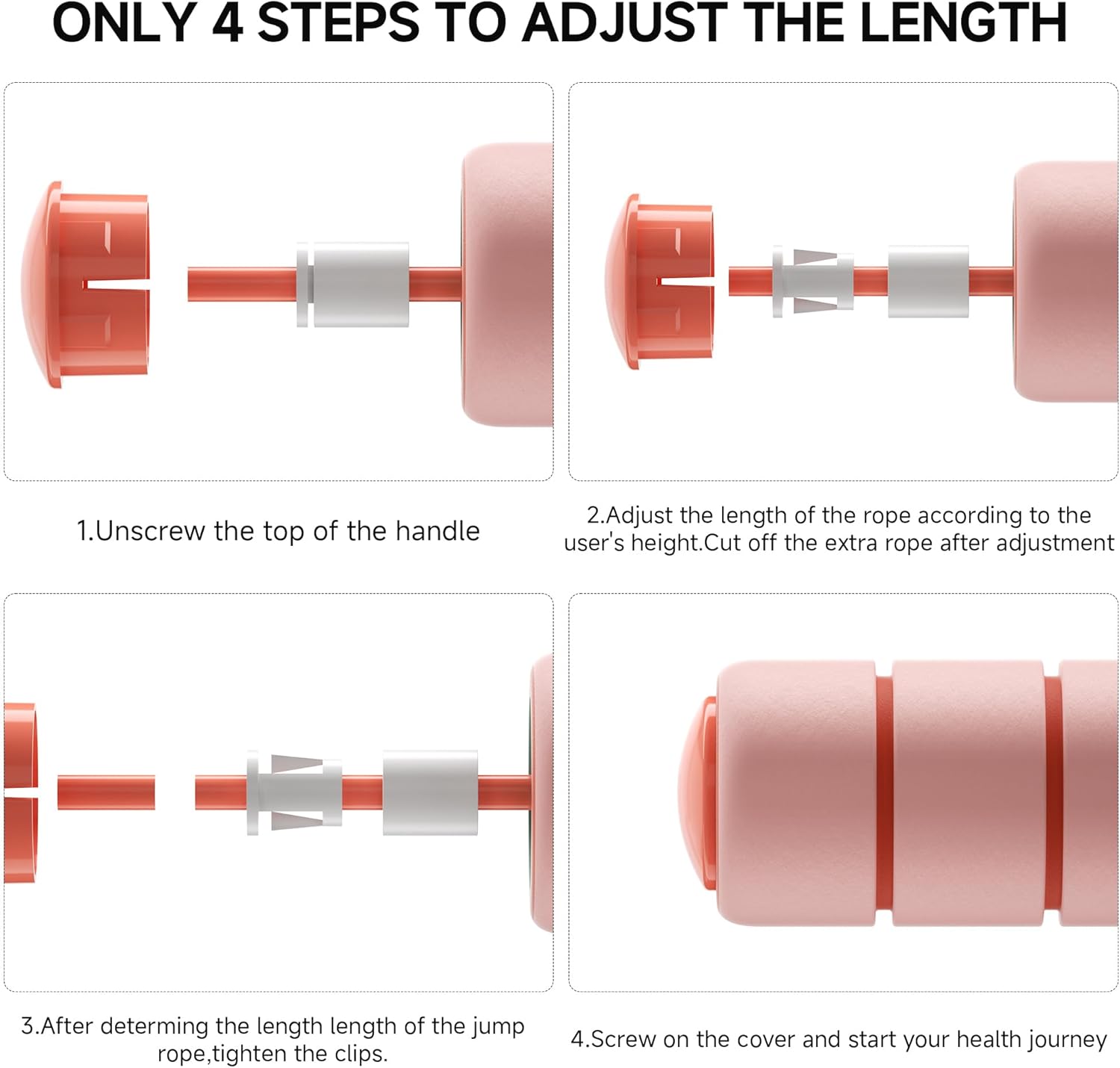 ONLY 4 STEPS TO ADJUST THE LENGTH

1.Unscrew the top of the handle

2.Adjust the length of the rope according to the user's height.Cut off the extra rope after adjustment

3.After determing the length length of the jump rope,tighten the clips.

4.Screw on the cover and start your health journey