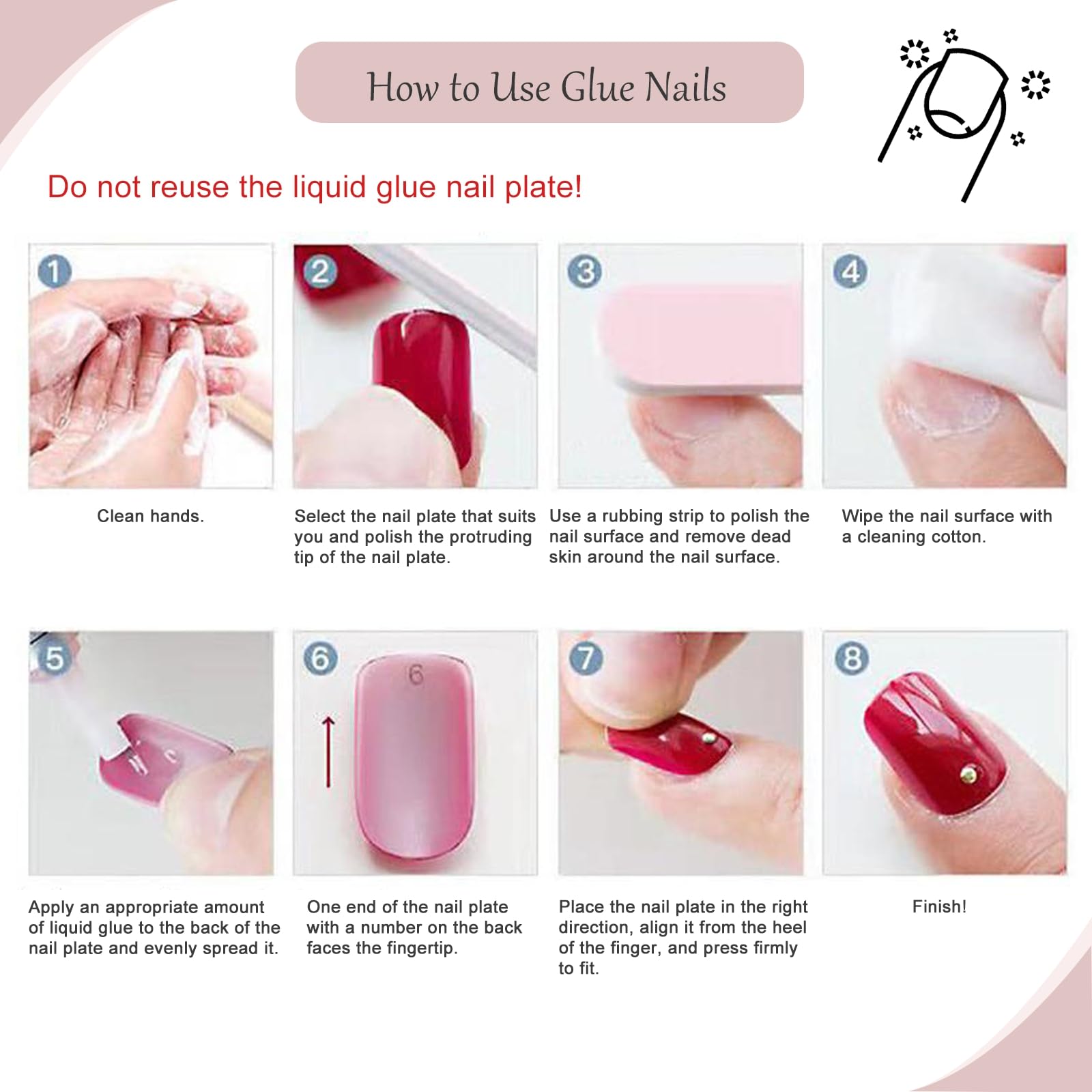 How to Use Glue Nails

Do not reuse the liquid glue nail plate!

1

Clean hands.

2

Select the nail plate that suits you and polish the protruding tip of the nail plate.

3

Use a rubbing strip to polish the nail surface and remove dead skin around the nail surface.

4

Wipe the nail surface with a cleaning cotton.

5

Apply an appropriate amount of liquid glue to the back of the nail plate and evenly spread it.

6

6

One end of the nail plate with a number on the back faces the fingertip.

7

Place the nail plate in the right direction, align it from the heel of the finger, and press firmly to fit.

8

Finish!