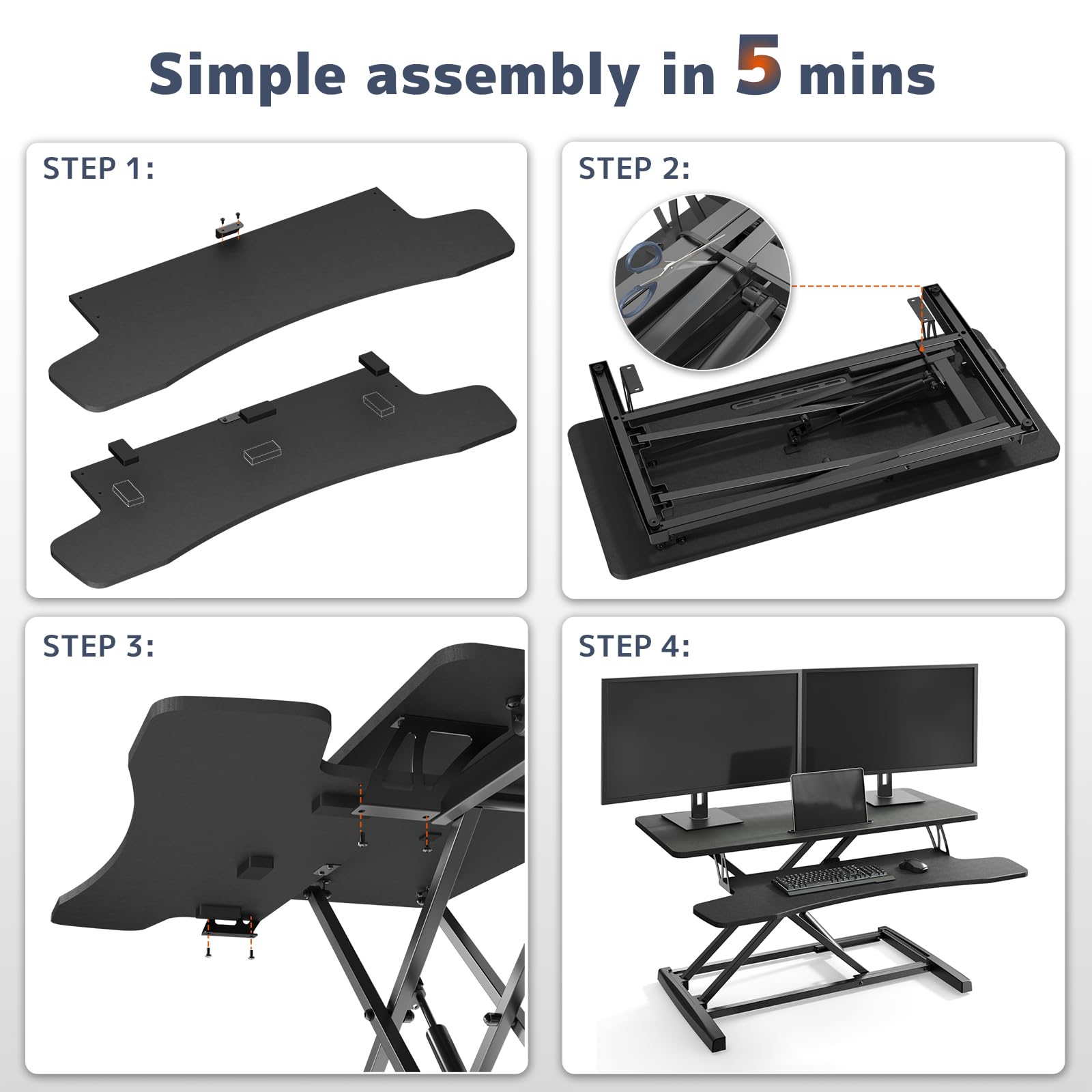 Simple assembly in 5 mins

STEP 1:

STEP 2:

STEP 3:

STEP 4: