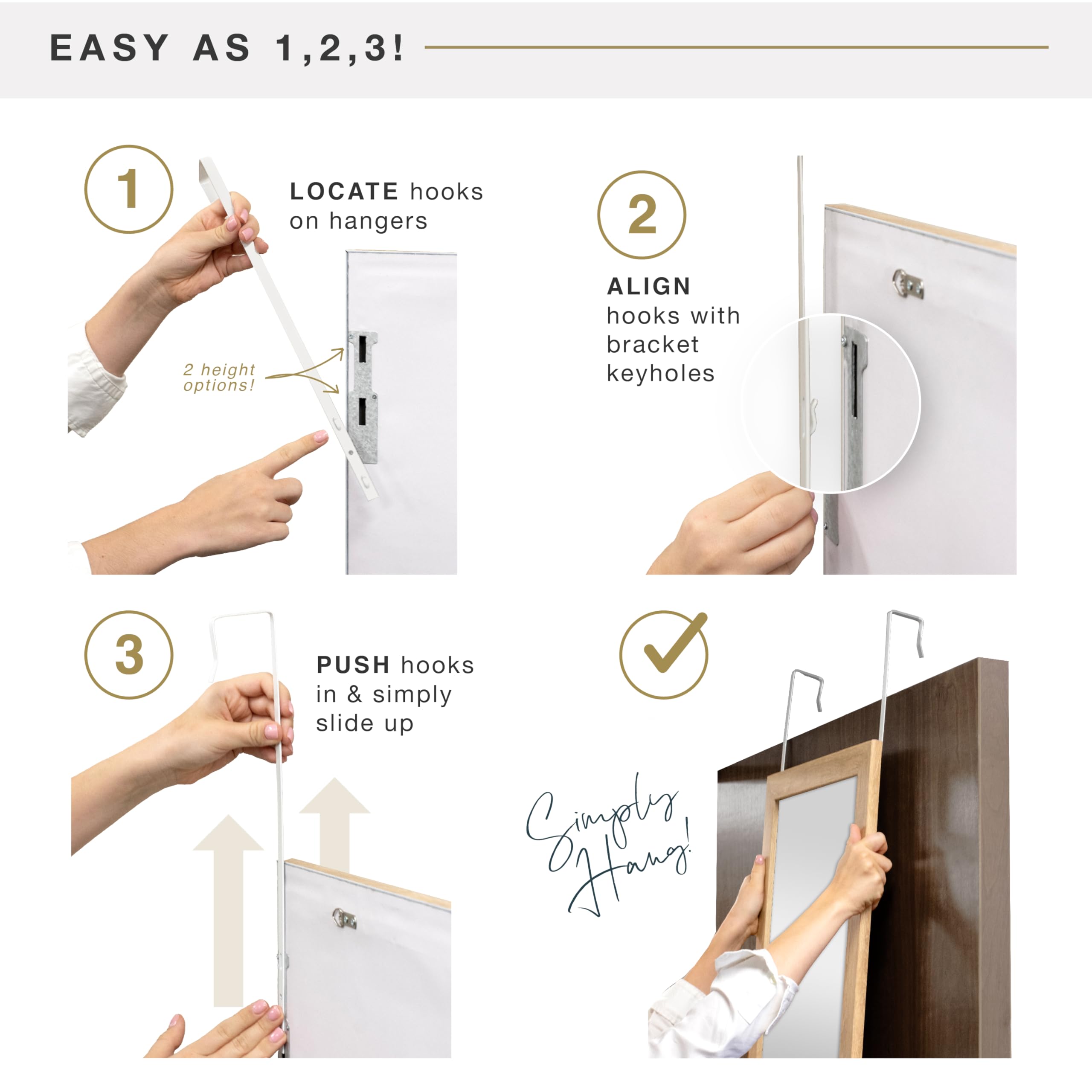 EASY AS 1,2,3!

1

LOCATE hooks on hangers

2 height options!

2

ALIGN hooks with bracket keyholes

3

PUSH hooks in & simply slide up

Simply Hang!