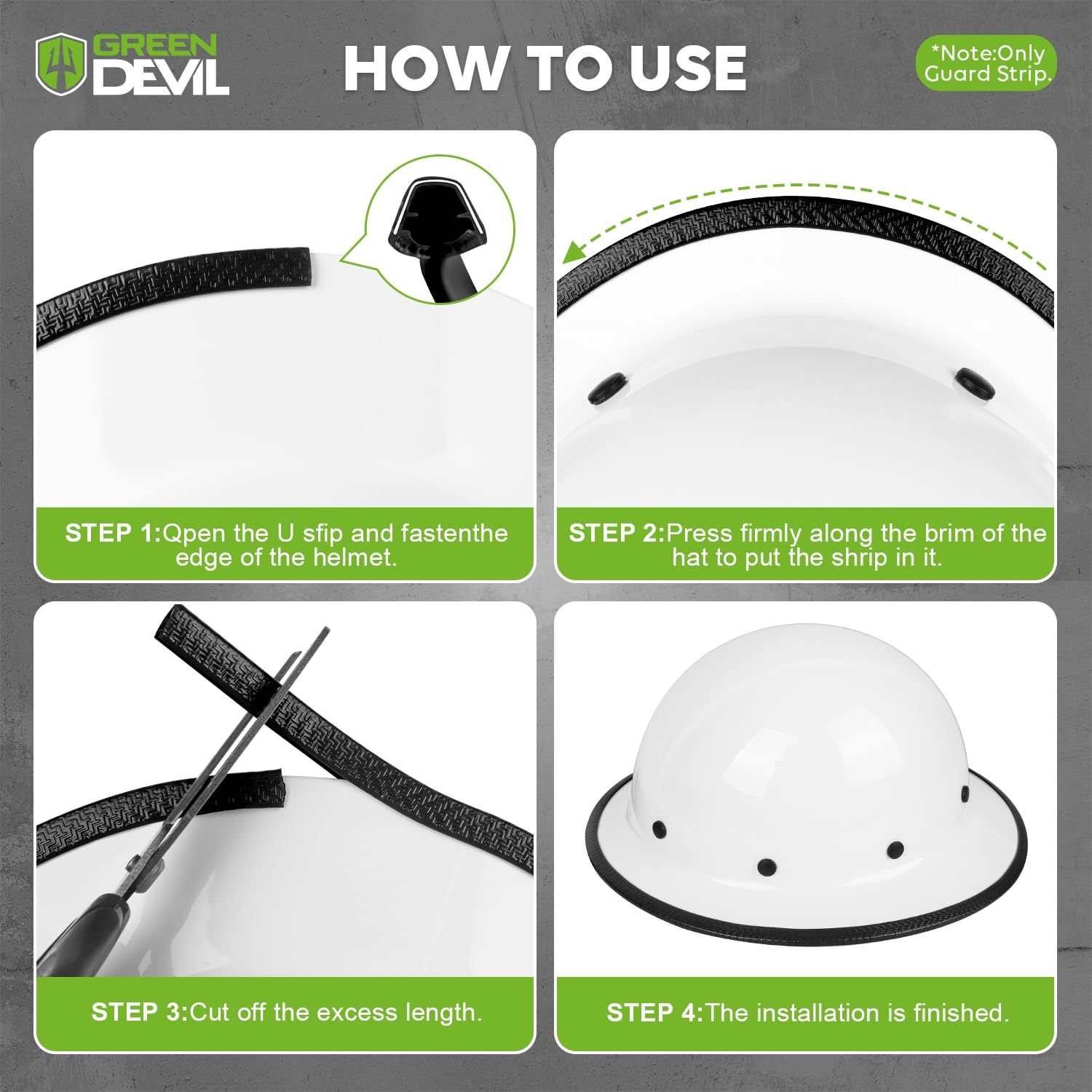 GREEN DEVIL

HOW TO USE

*Note:Only Guard Strip.

STEP 1:Qpen the U sfip and fastenthe edge of the helmet.

STEP 2:Press firmly along the brim of the hat to put the shrip in it.

STEP 3:Cut off the excess length.

STEP 4:The installation is finished.