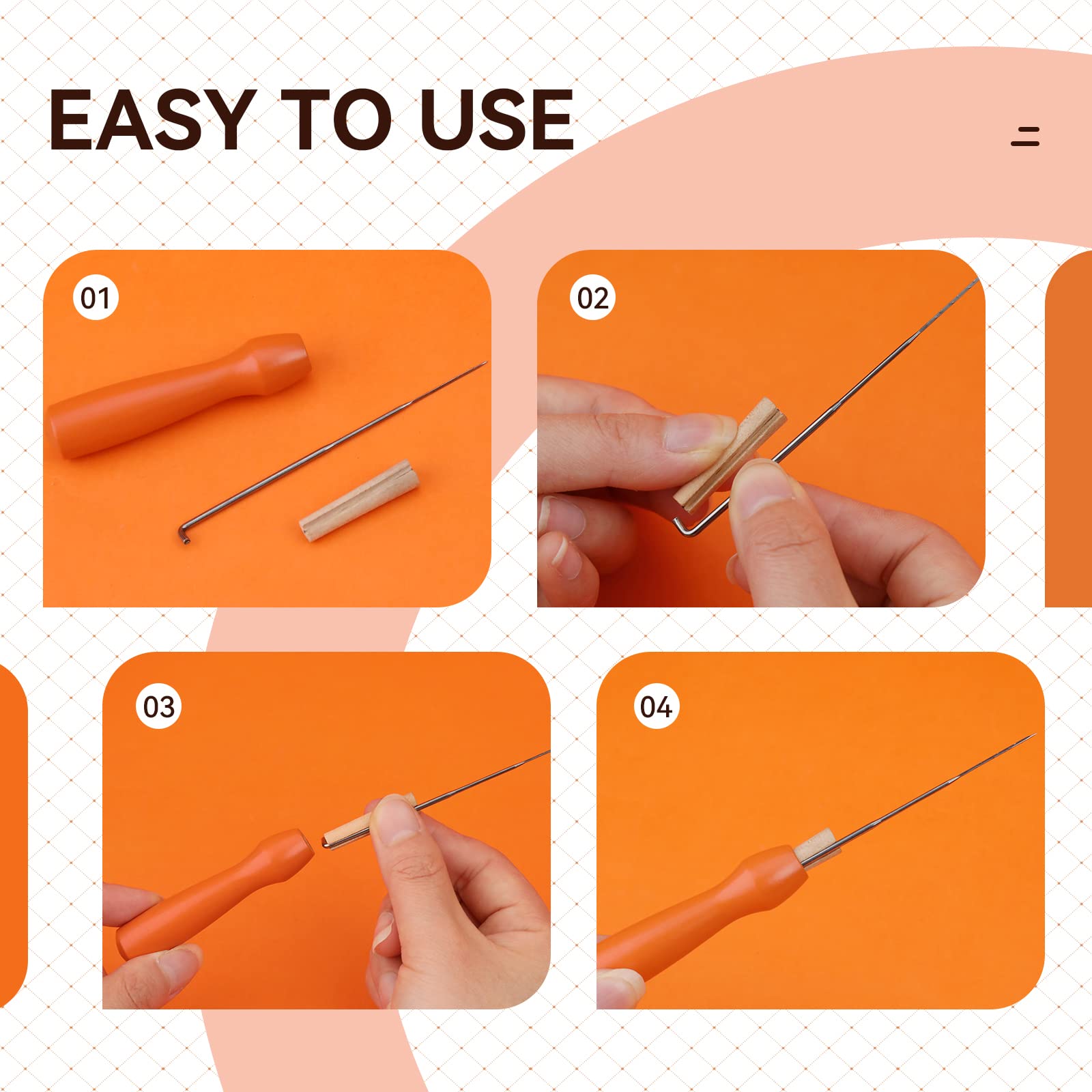 EASY TO USE

01

02

03

04