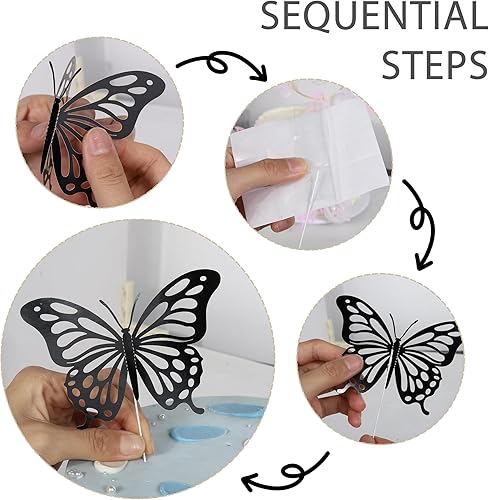 SEQUENTIAL STEPS