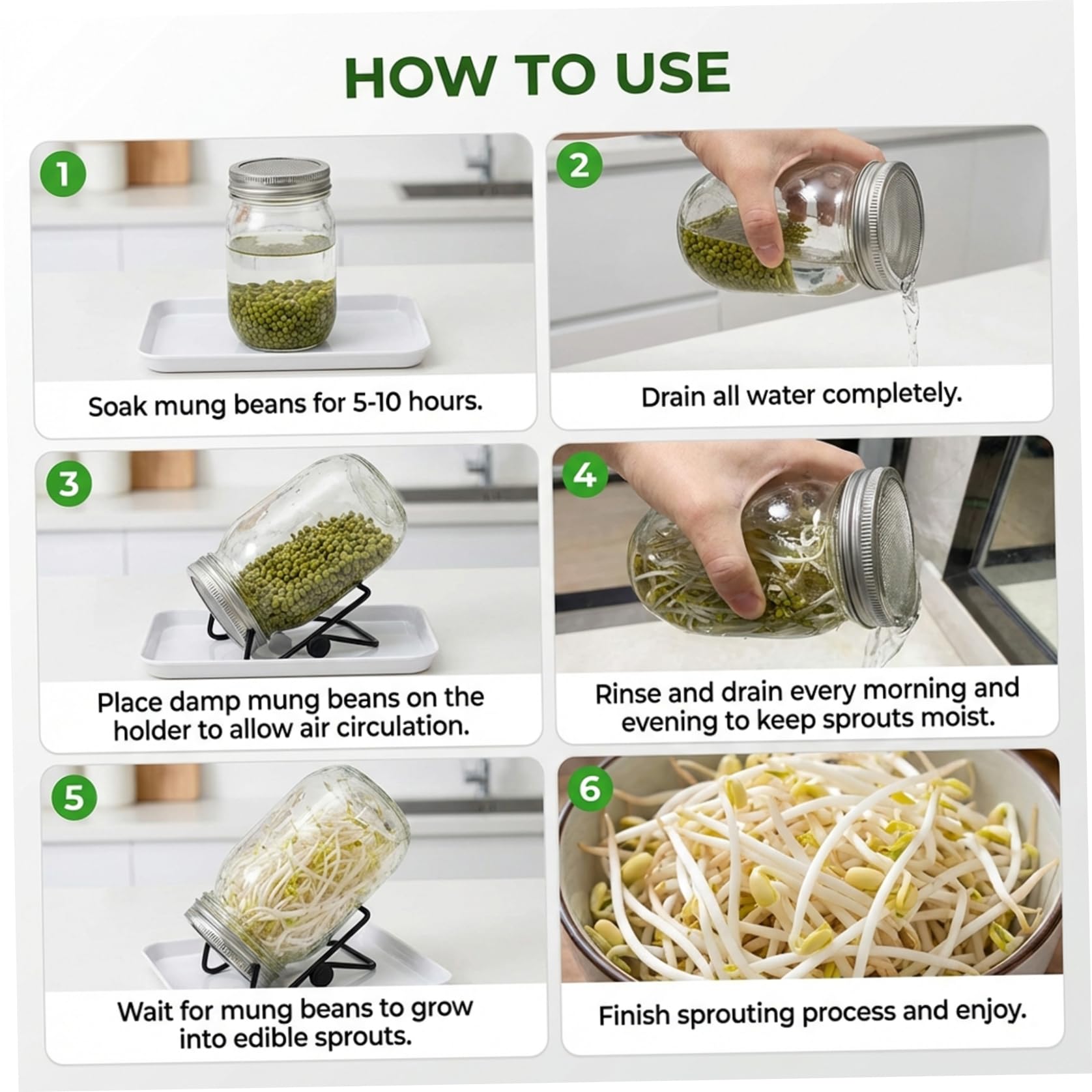 HOW TO USE

1

Soak mung beans for 5-10 hours.

2

Drain all water completely.

3

Place damp mung beans on the holder to allow air circulation.

4

Rinse and drain every morning and evening to keep sprouts moist.

5

Wait for mung beans to grow into edible sprouts.

6

Finish sprouting process and enjoy.