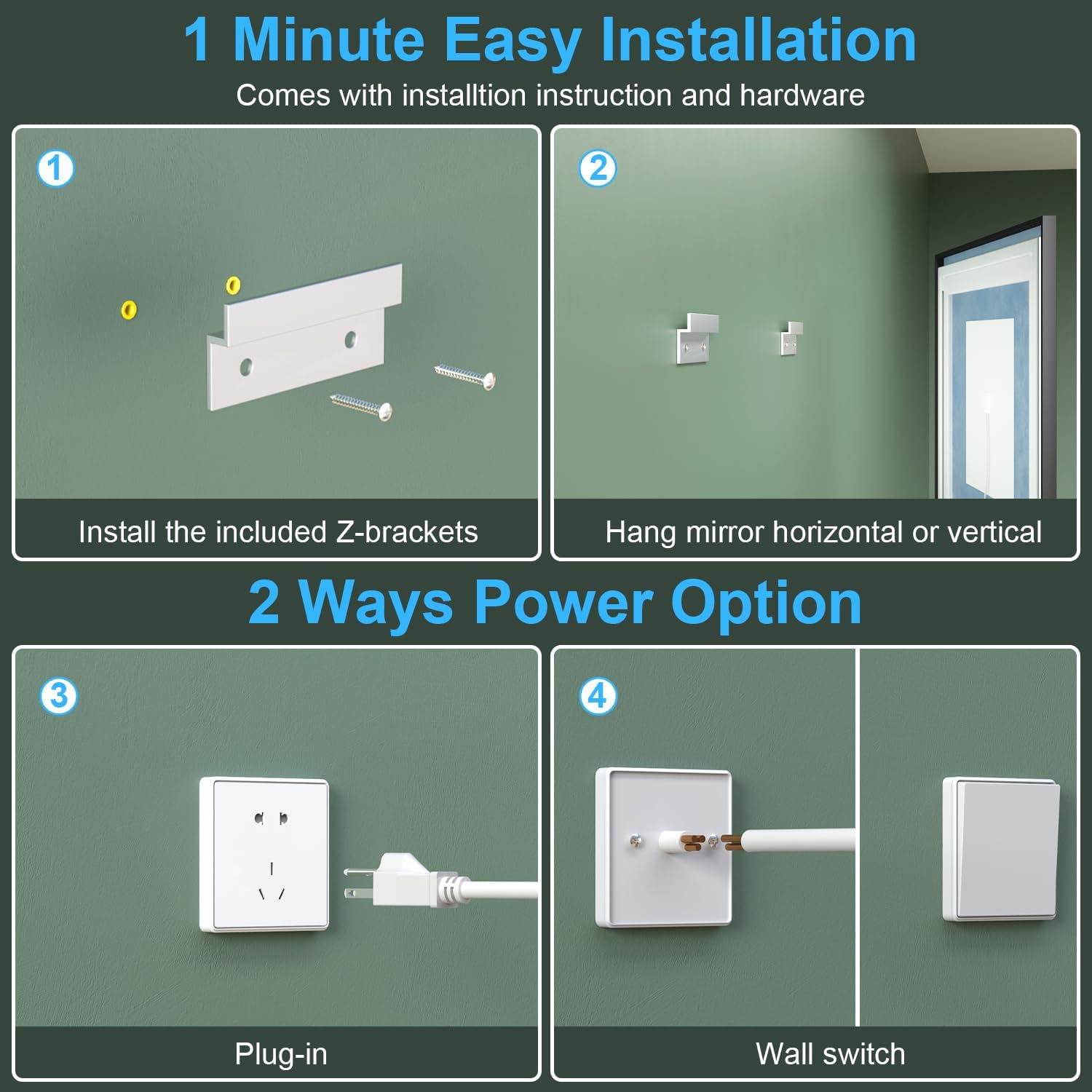 1 Minute Easy Installation

Comes with installtion instruction and hardware

1

Install the included Z-brackets

2

Hang mirror horizontal or vertical

2 Ways Power Option

3

Plug-in

4

Wall switch