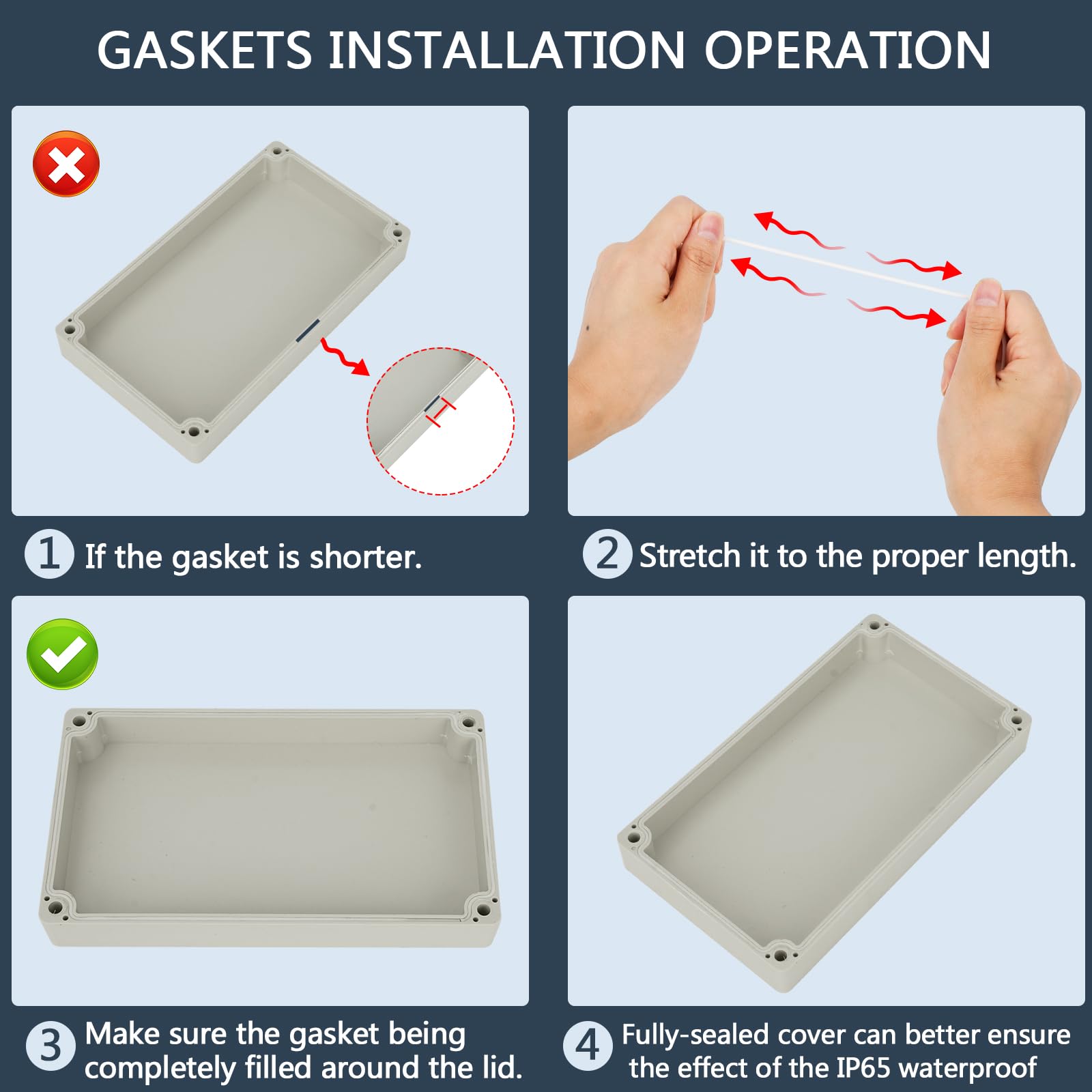 GASKETS INSTALLATION OPERATION

1 If the gasket is shorter.

2 Stretch it to the proper length.

3 Make sure the gasket being completely filled around the lid.

4 Fully-sealed cover can better ensure the effect of the IP65 waterproof