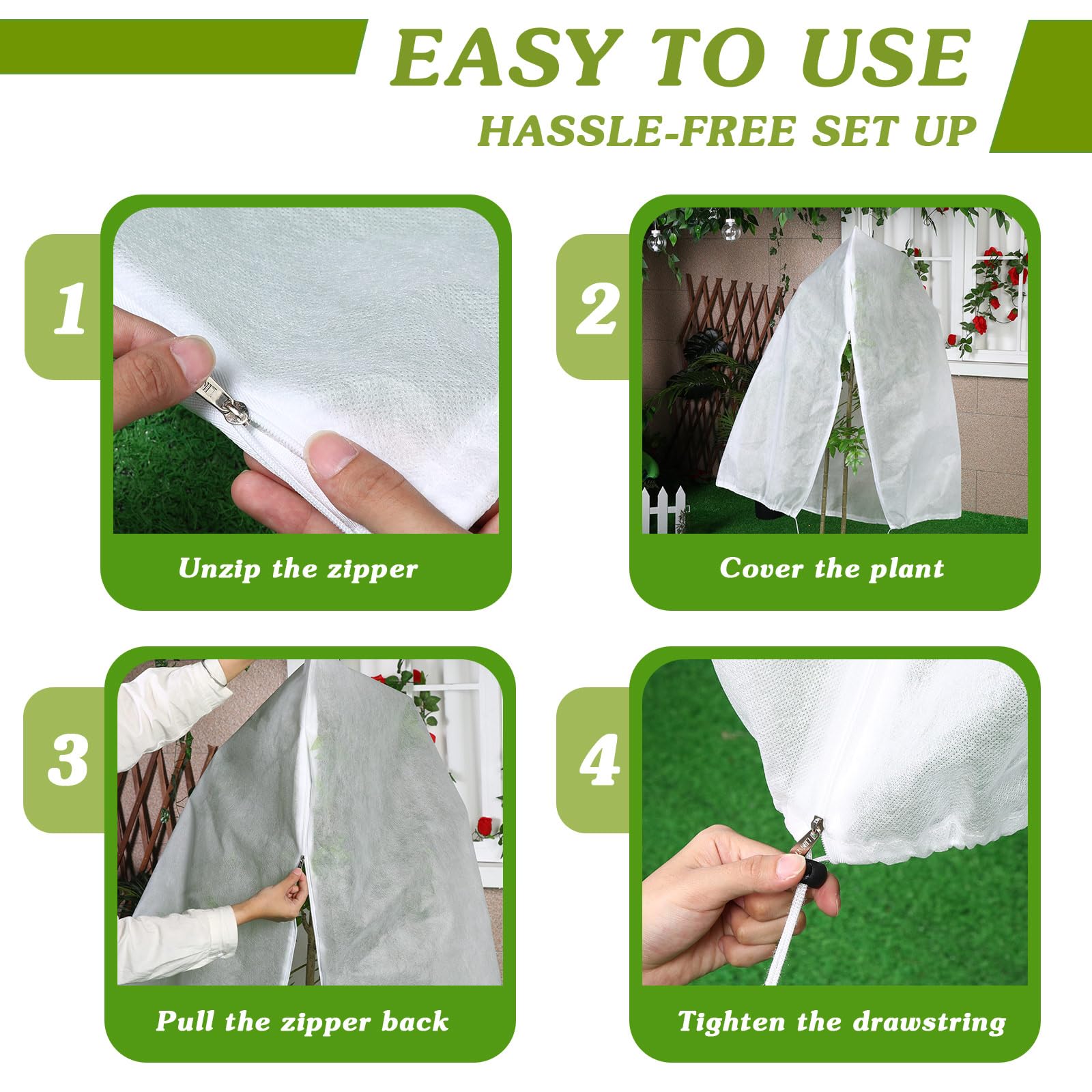 EASY TO USE
HASSLE-FREE SET UP

1
Unzip the zipper

2
Cover the plant

3
Pull the zipper back

4
Tighten the drawstring