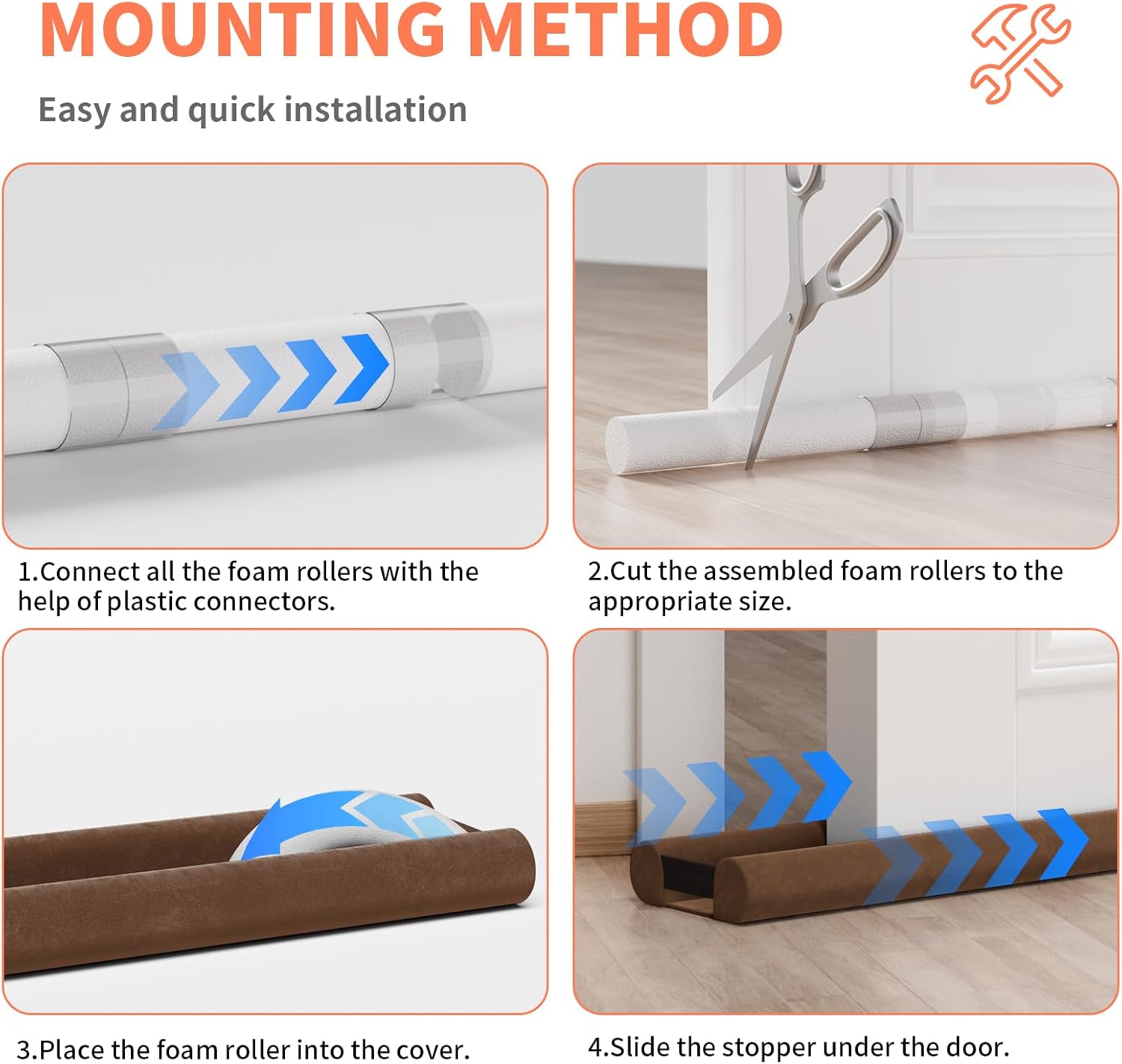 MOUNTING METHOD

Easy and quick installation

1.Connect all the foam rollers with the help of plastic connectors.

2.Cut the assembled foam rollers to the appropriate size.

3.Place the foam roller into the cover.

4.Slide the stopper under the door.