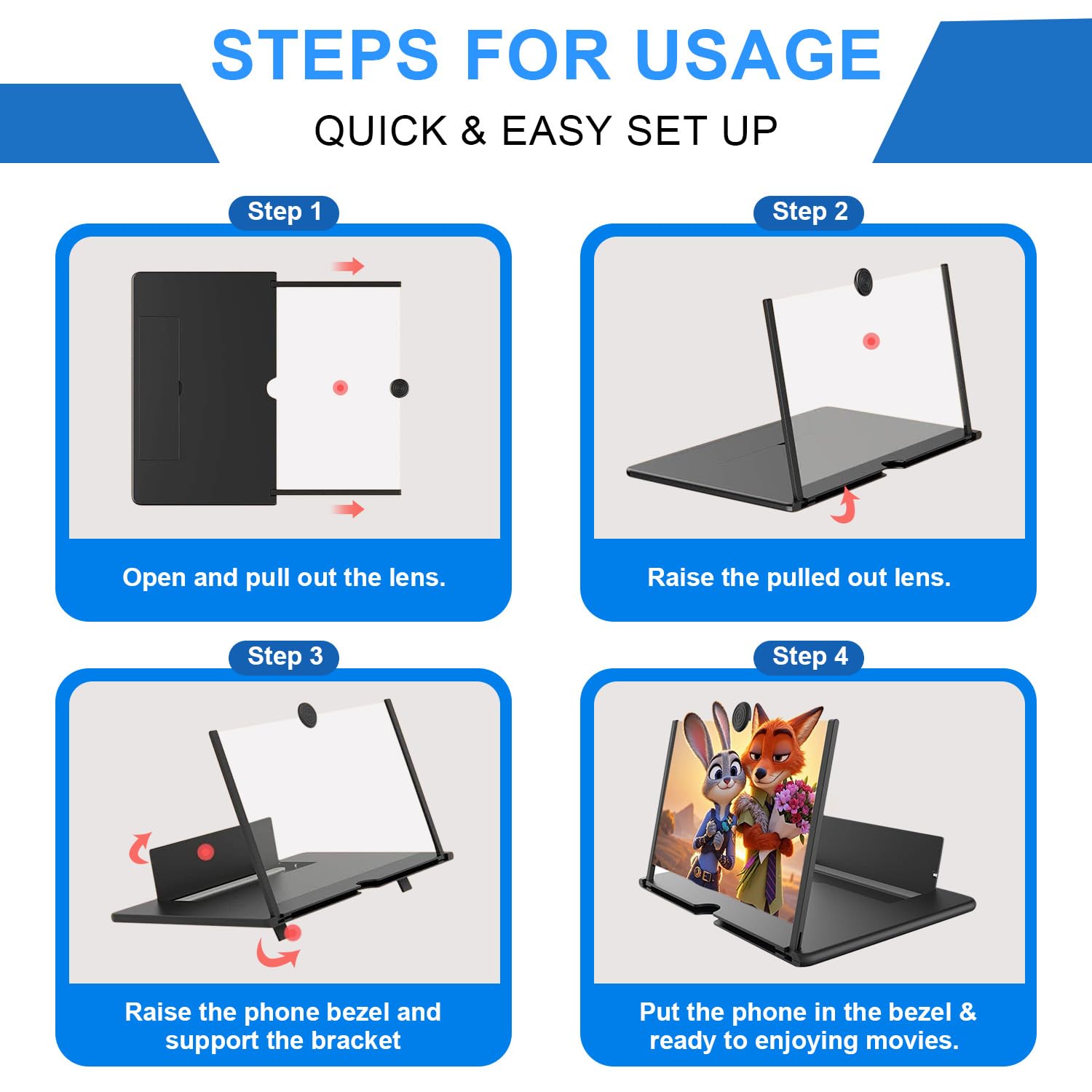 STEPS FOR USAGE

QUICK & EASY SET UP

Step 1

Open and pull out the lens.

Step 2

Raise the pulled out lens.

Step 3

Raise the phone bezel and support the bracket

Step 4

Put the phone in the bezel & ready to enjoying movies.